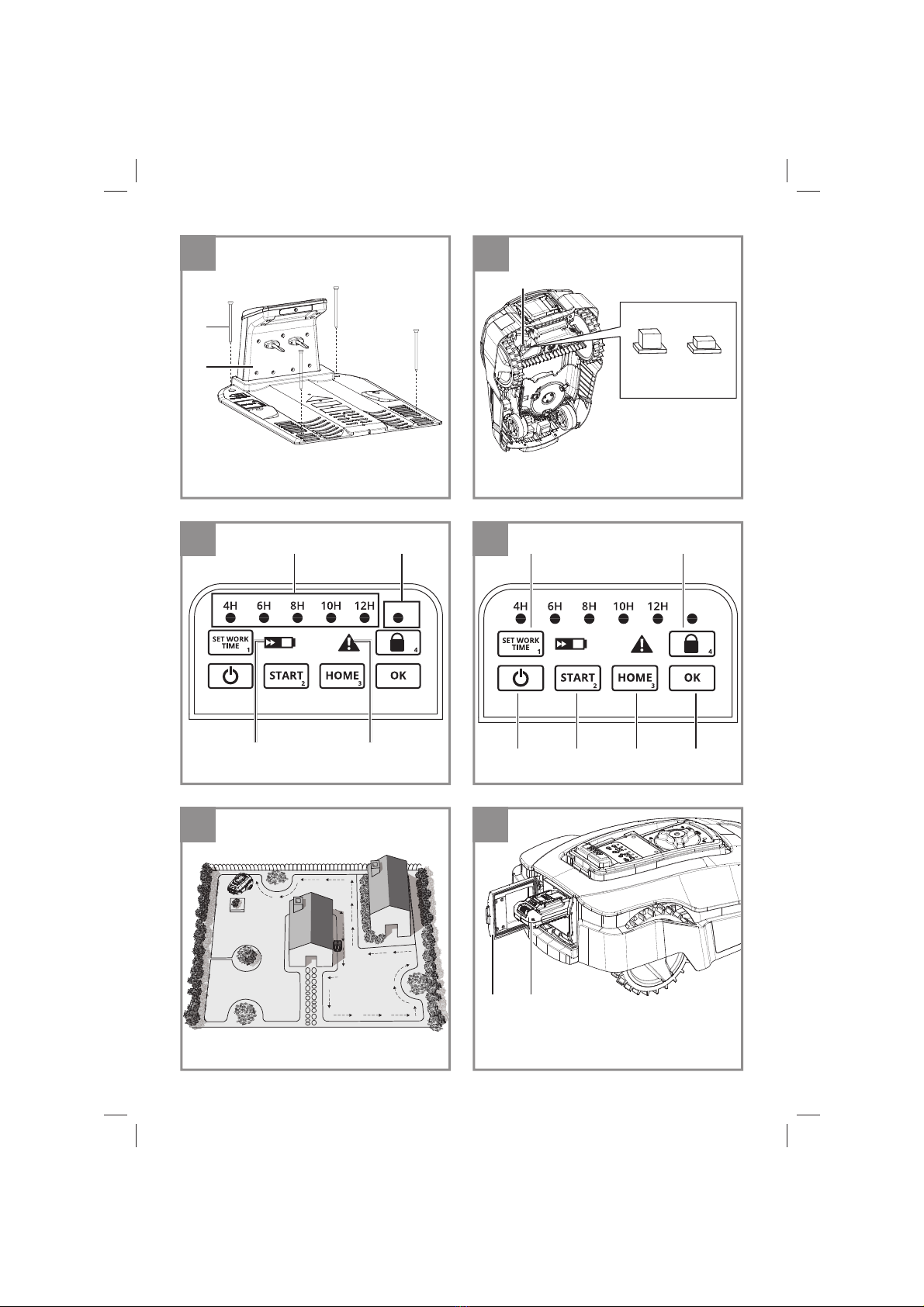 4H 6H 8H 10H 12H
SET WORK TIME 1
4
START 2
HOME 3
OK

4H 6H 8H 10H 12H
SET WORK TIME 1
4
START 2
HOME 3
OK