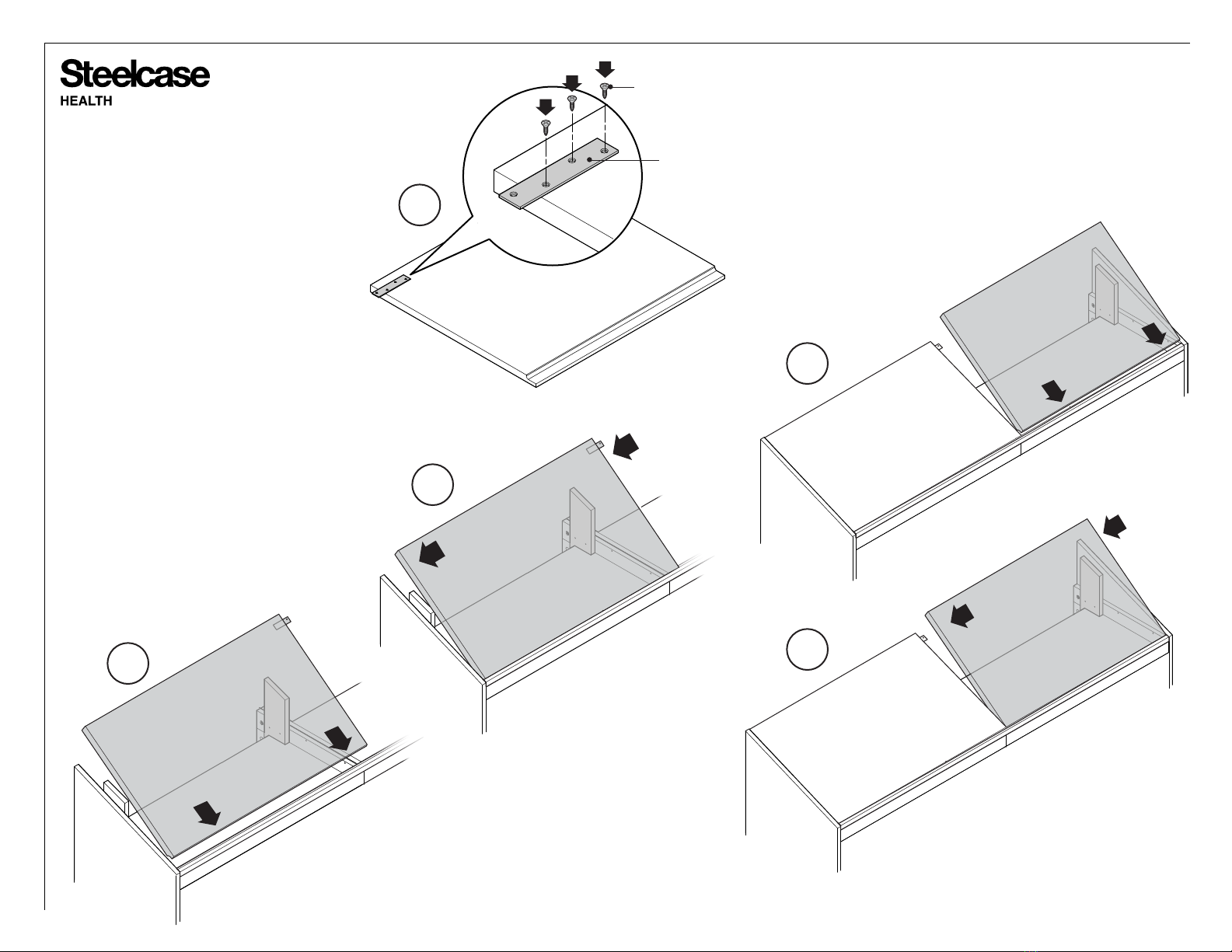 Steelcase
HEALTH