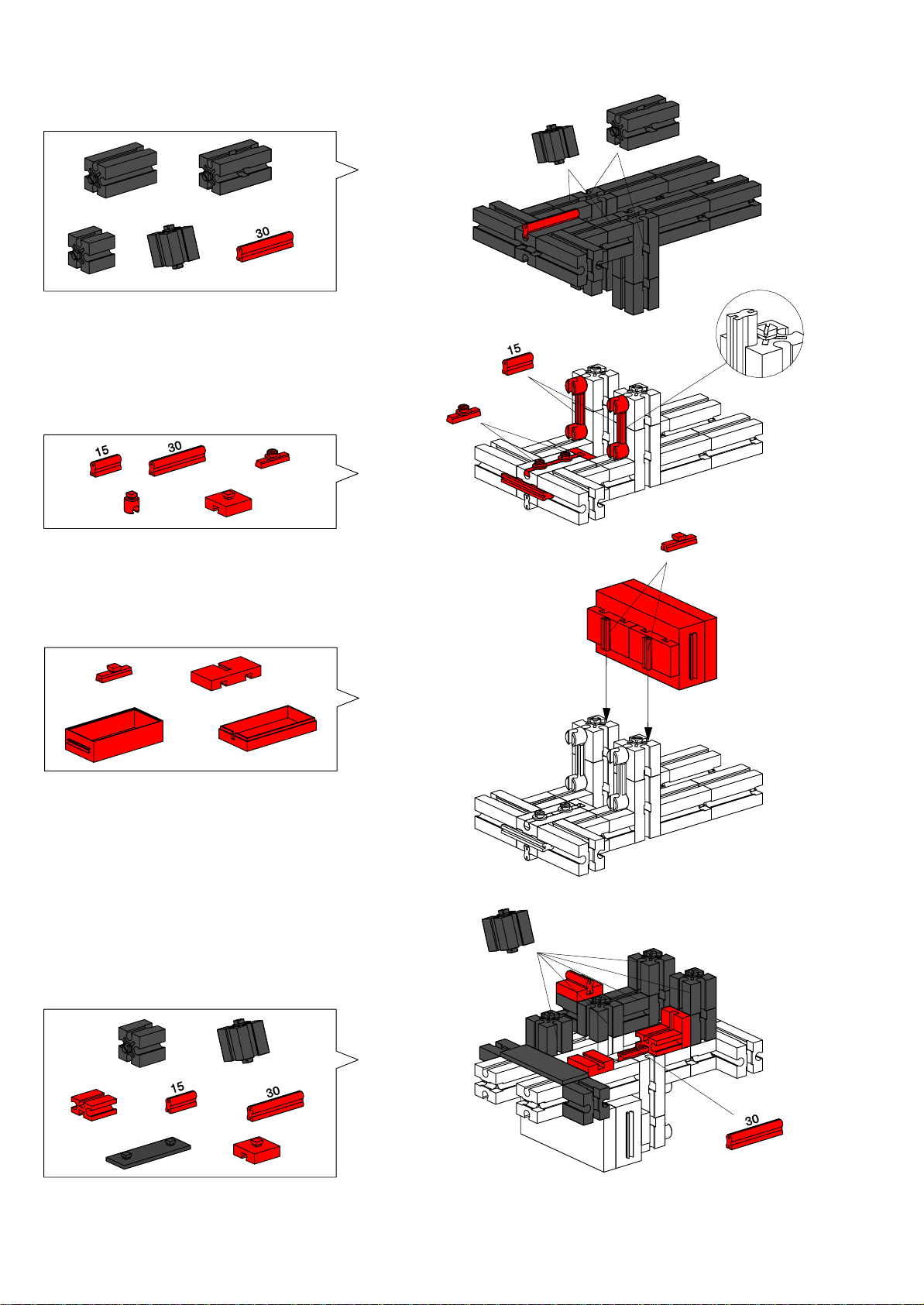 30

15

15 30

15 30

30