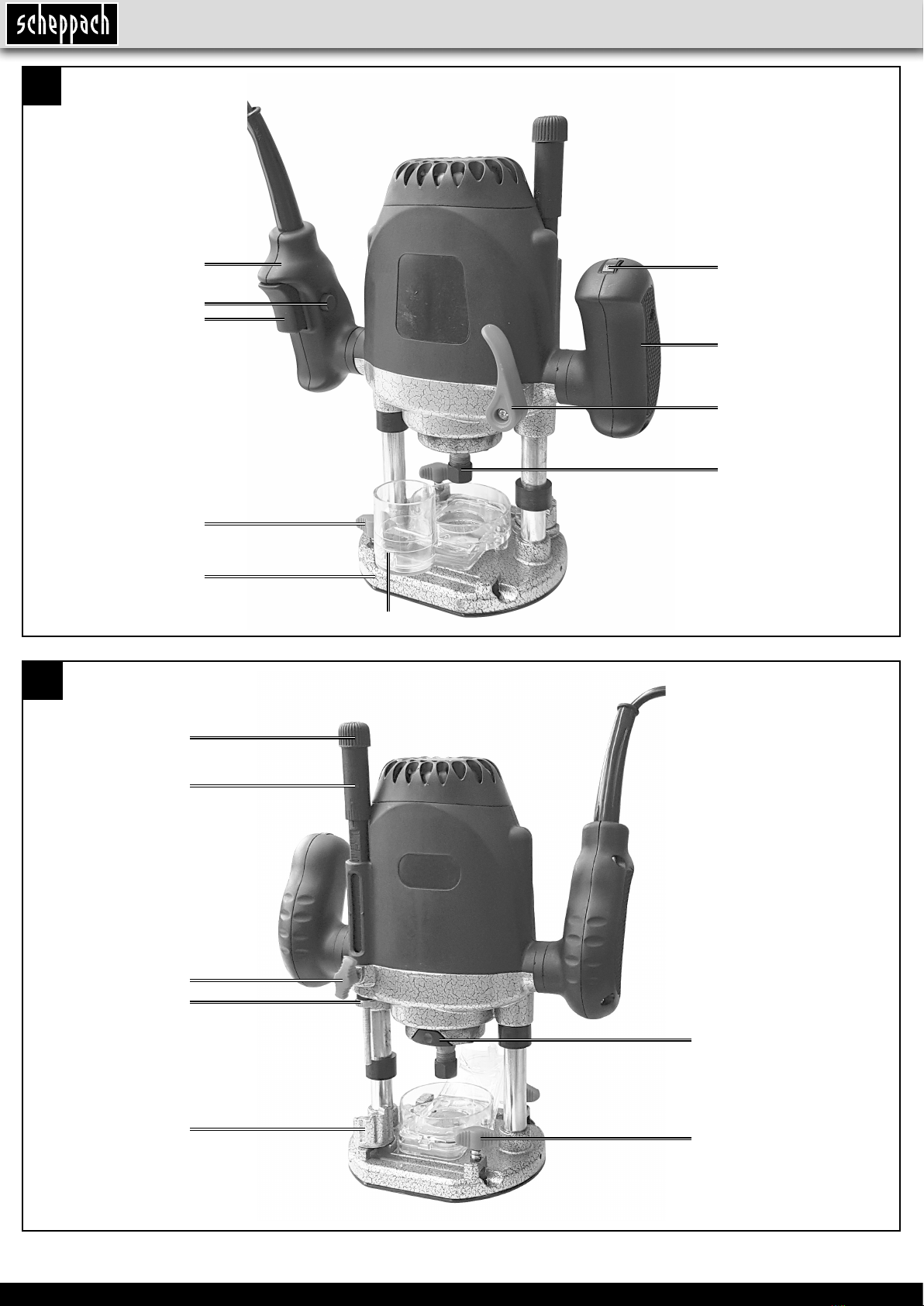 scheppach