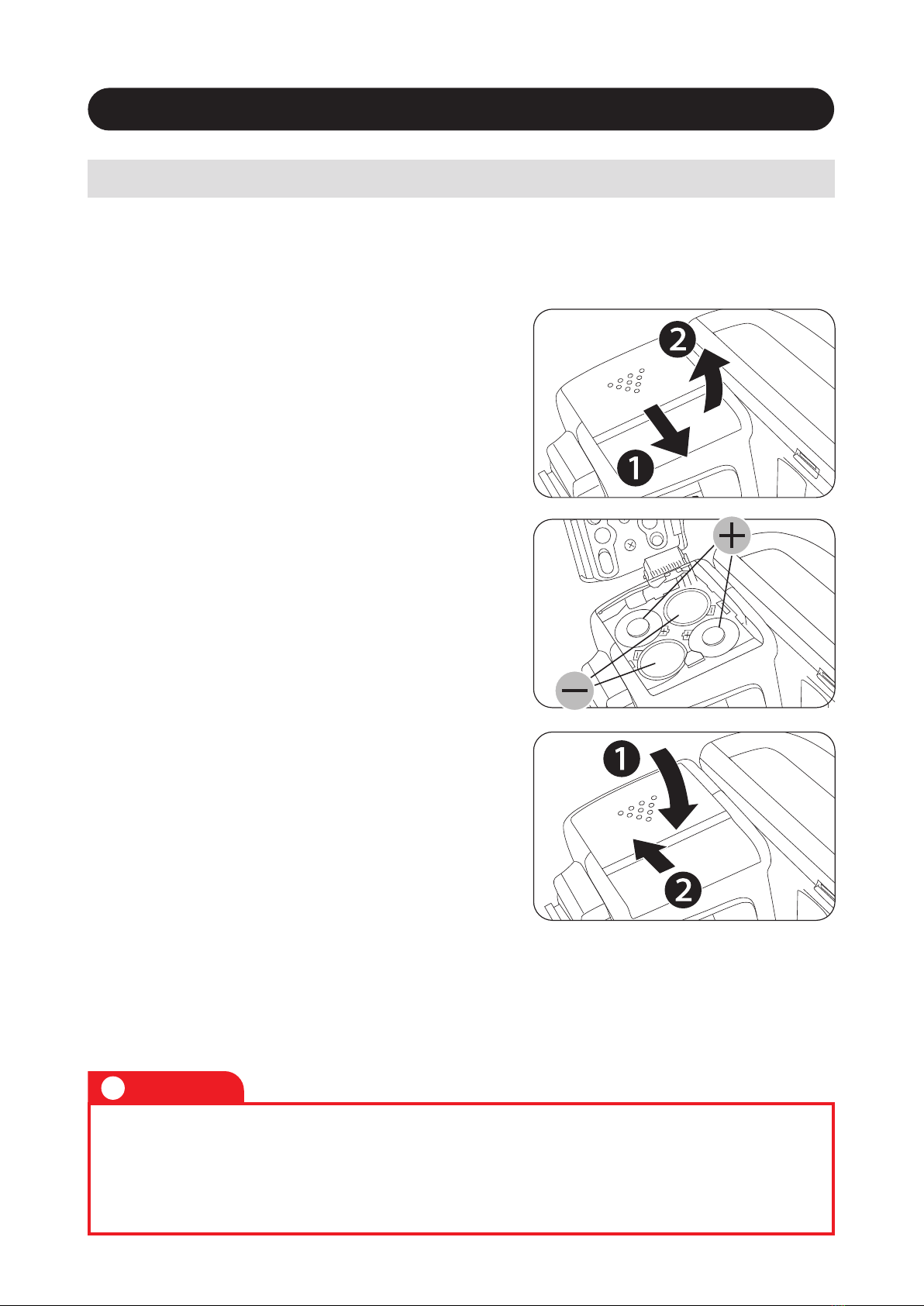 2
1
+
−
1
2