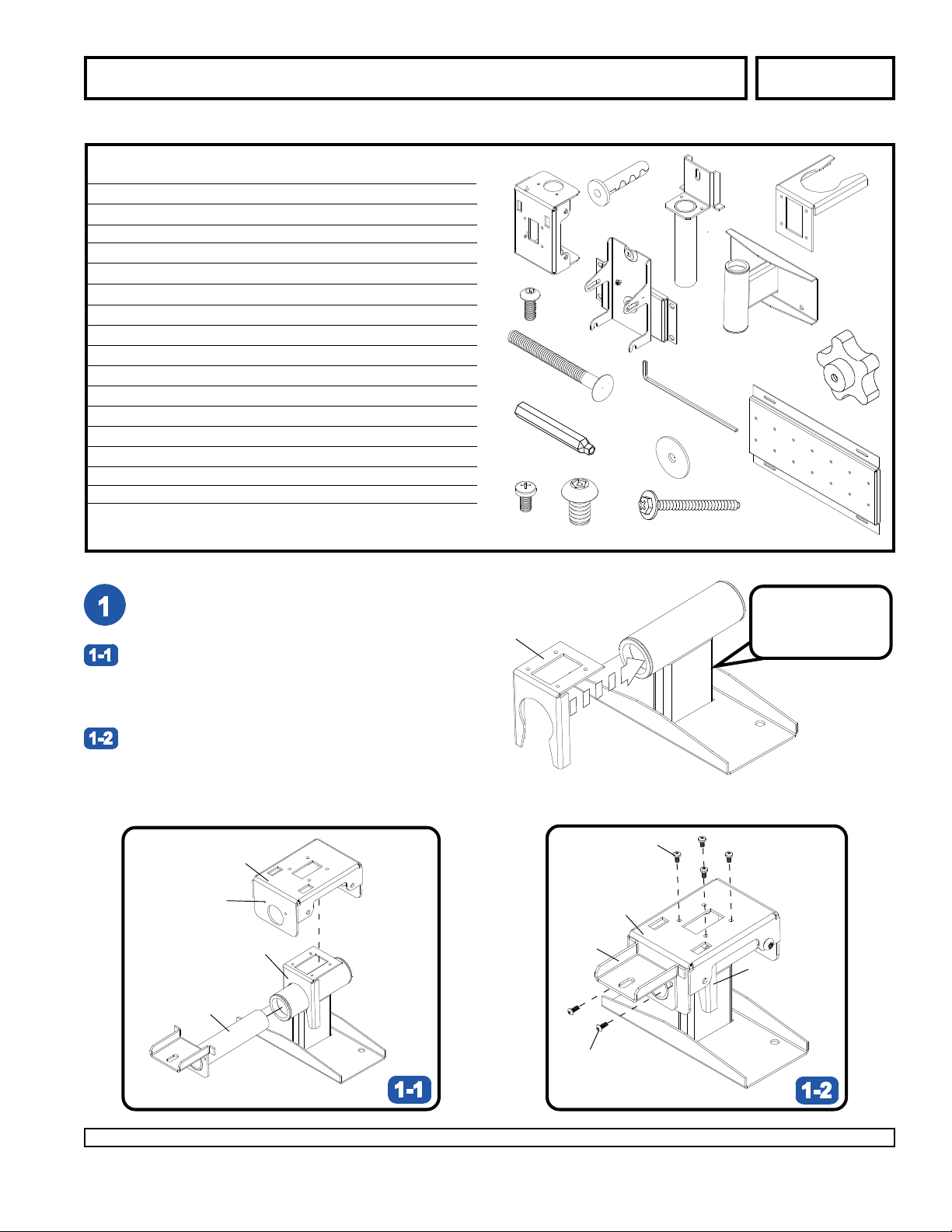 1

1-1

1-2

1-1

1-2