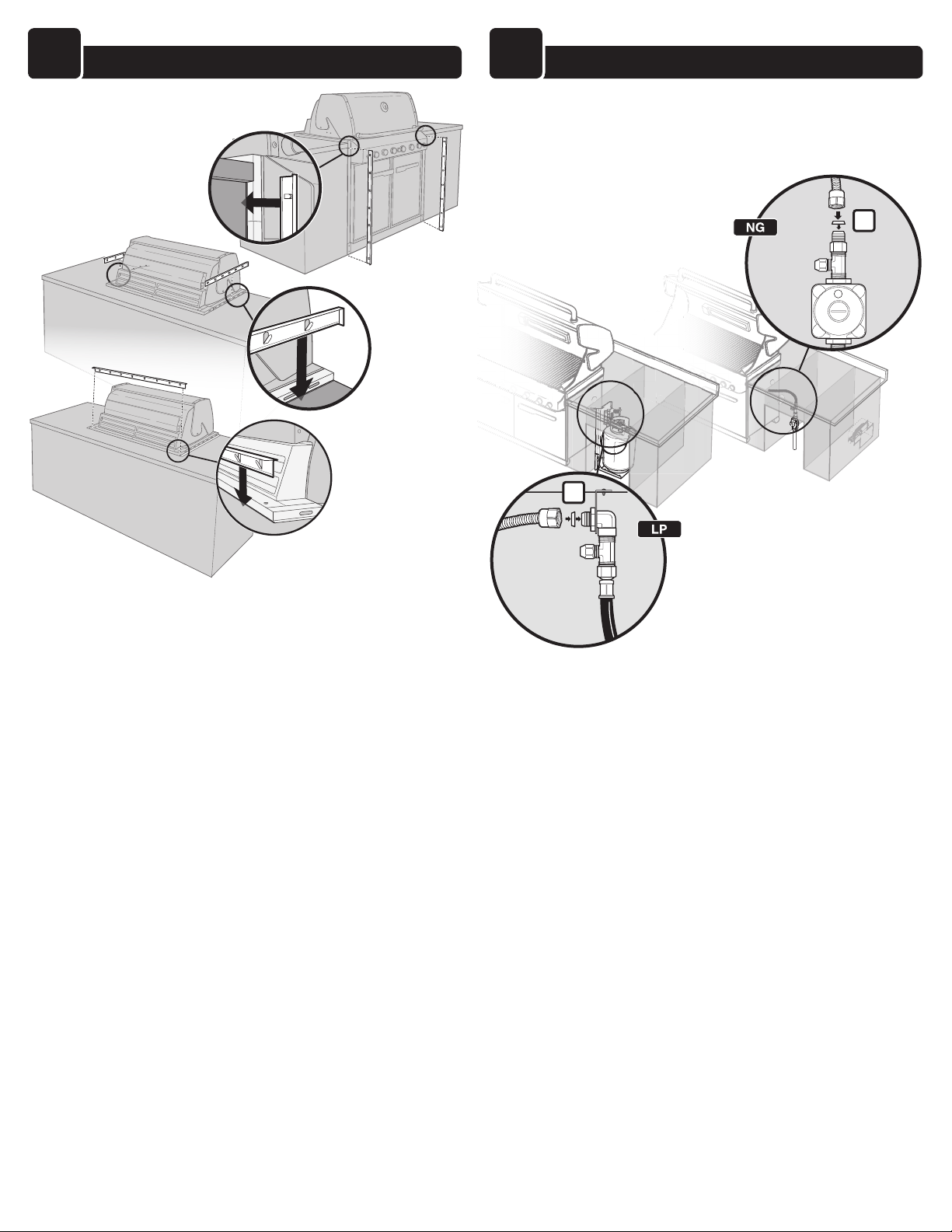 NG

LP