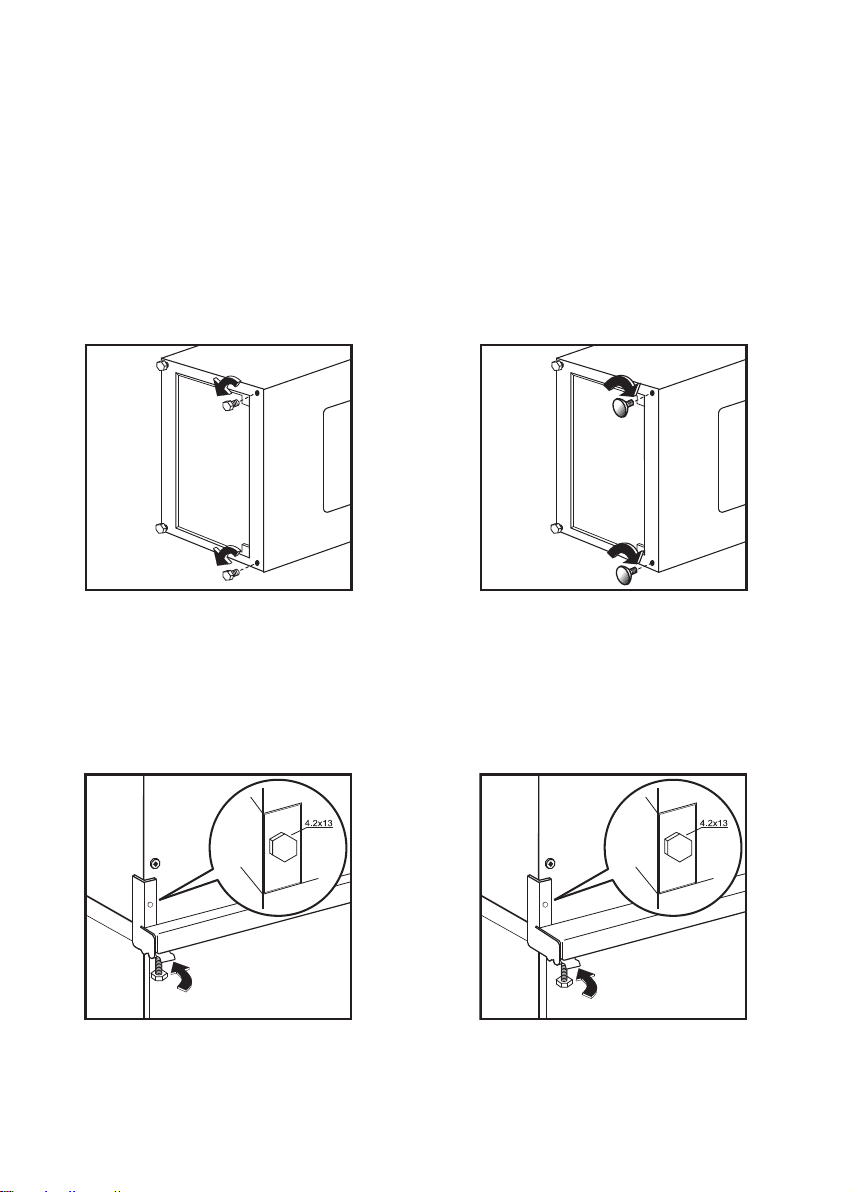 4.2x13

4.2x13