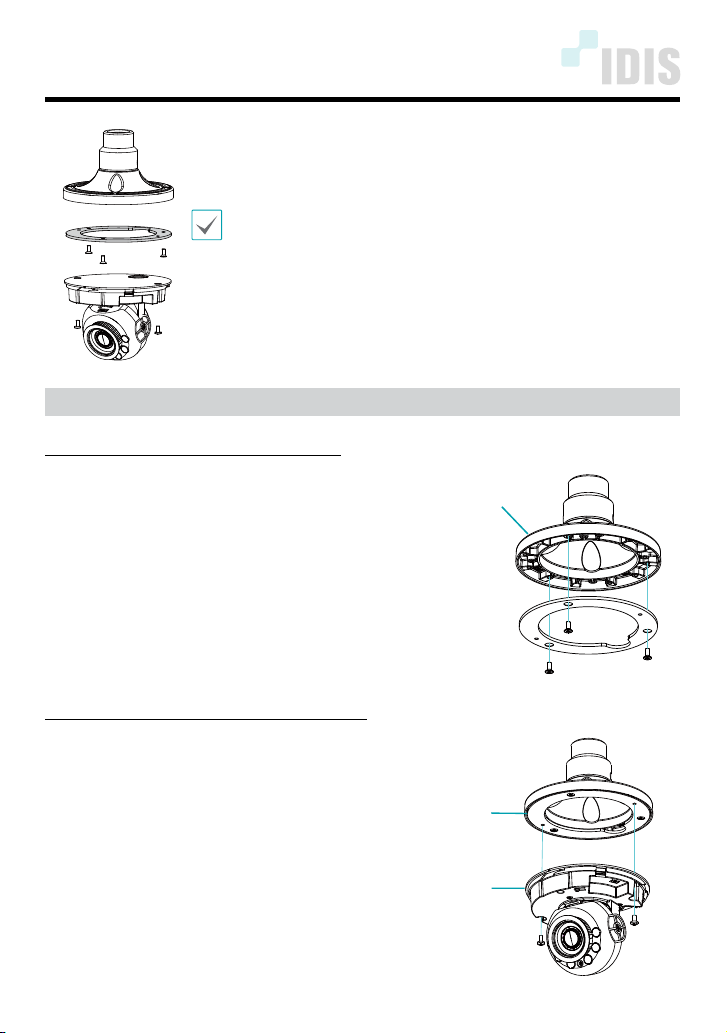 IDIS