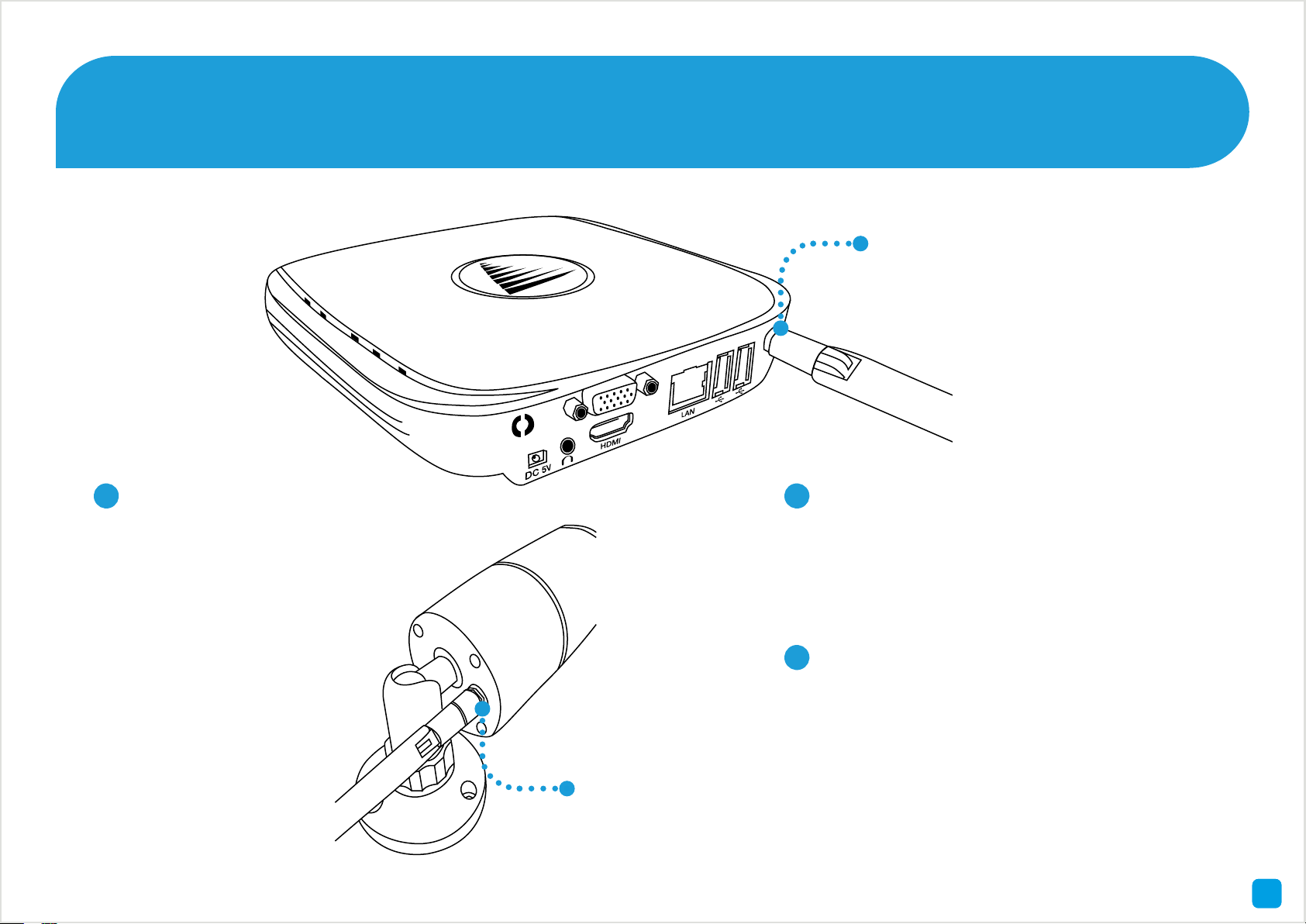 LAN

HDMI

DC 5V