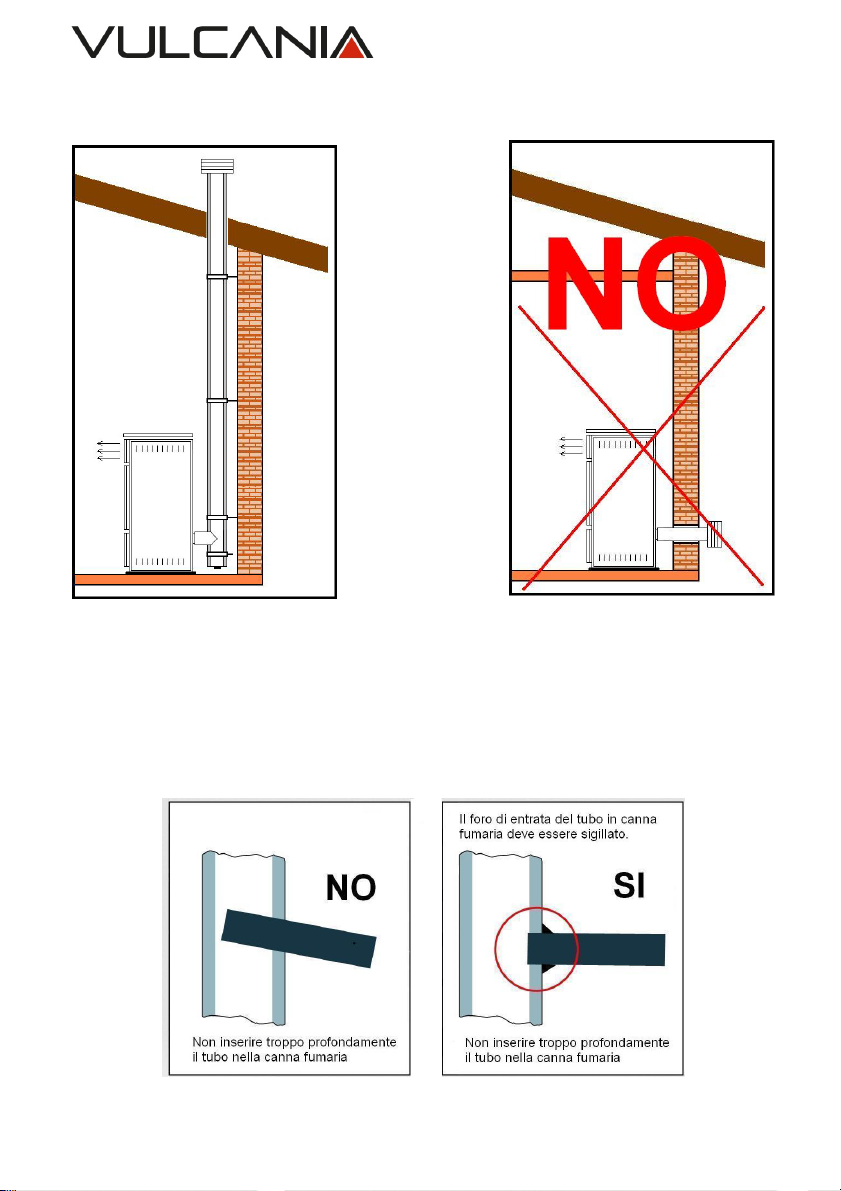 VULCANIA

NO

NO

Non inserire troppo profondamente il tubo nella canna fumaria

Il foro di entrata del tubo in canna fumaria deve essere sigillato.

SI

Non inserire troppo profondamente il tubo nella canna fumaria