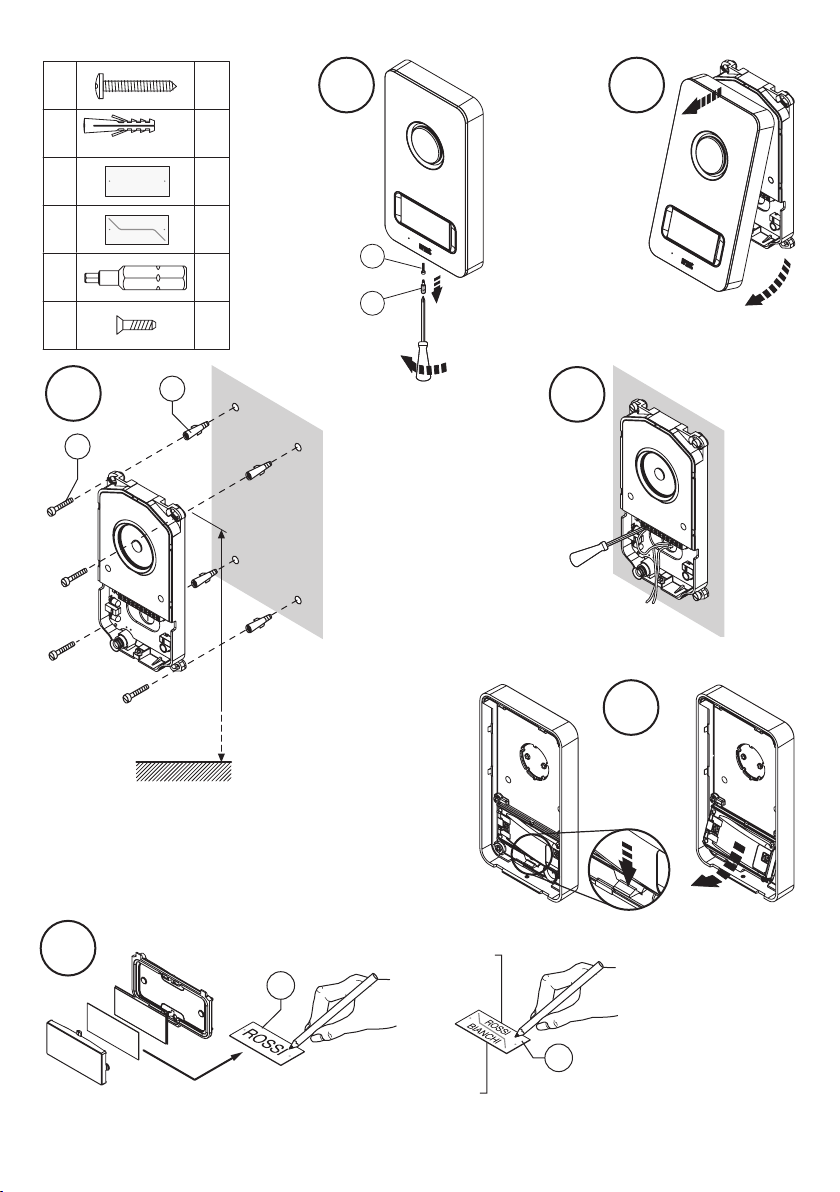 ROSSI

ROSSI
BIANCHI