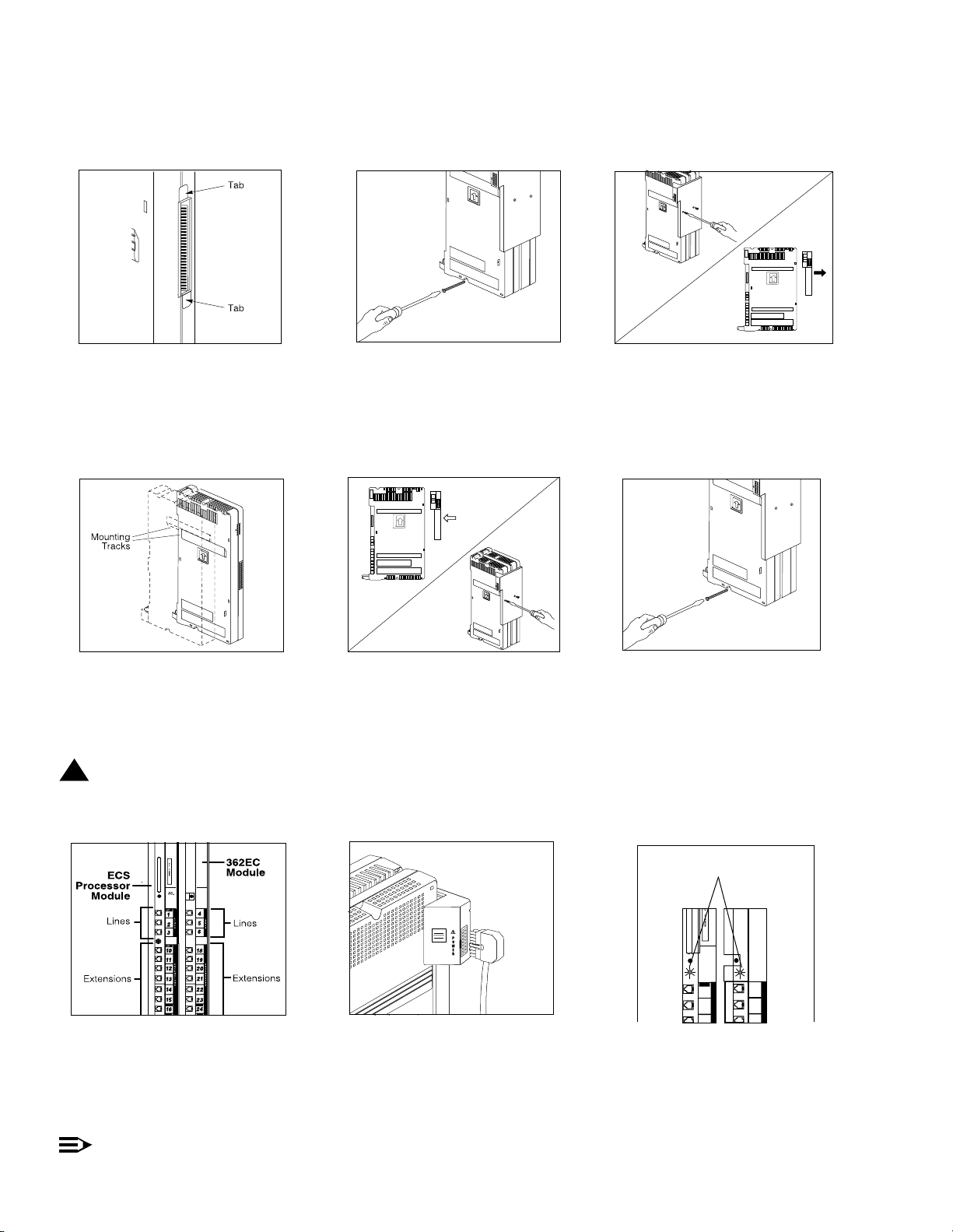 Tab

Tab

Mounting Tracks

ECS Processor Module

362EC Module

Lines

Lines

Extensions

Extensions

1
2
3
10
11
12
13
14
15
16

4
5
6
18
19
20
21
22
23
24

POWER