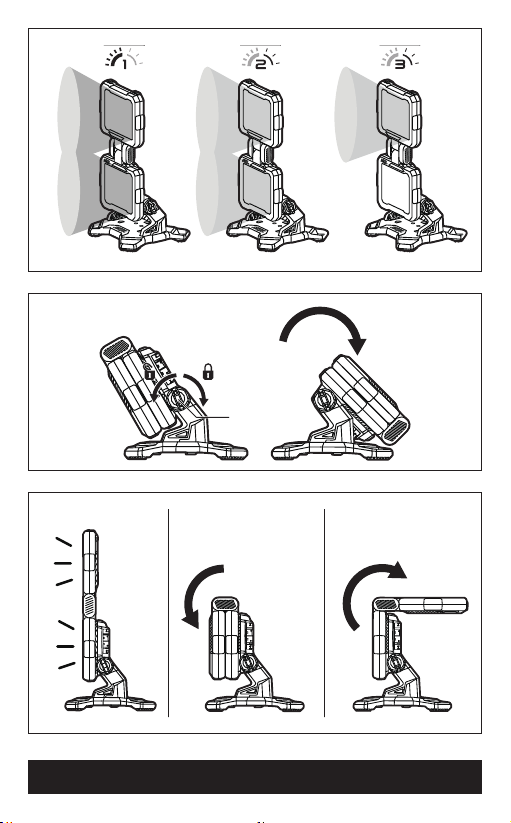 1
2
3