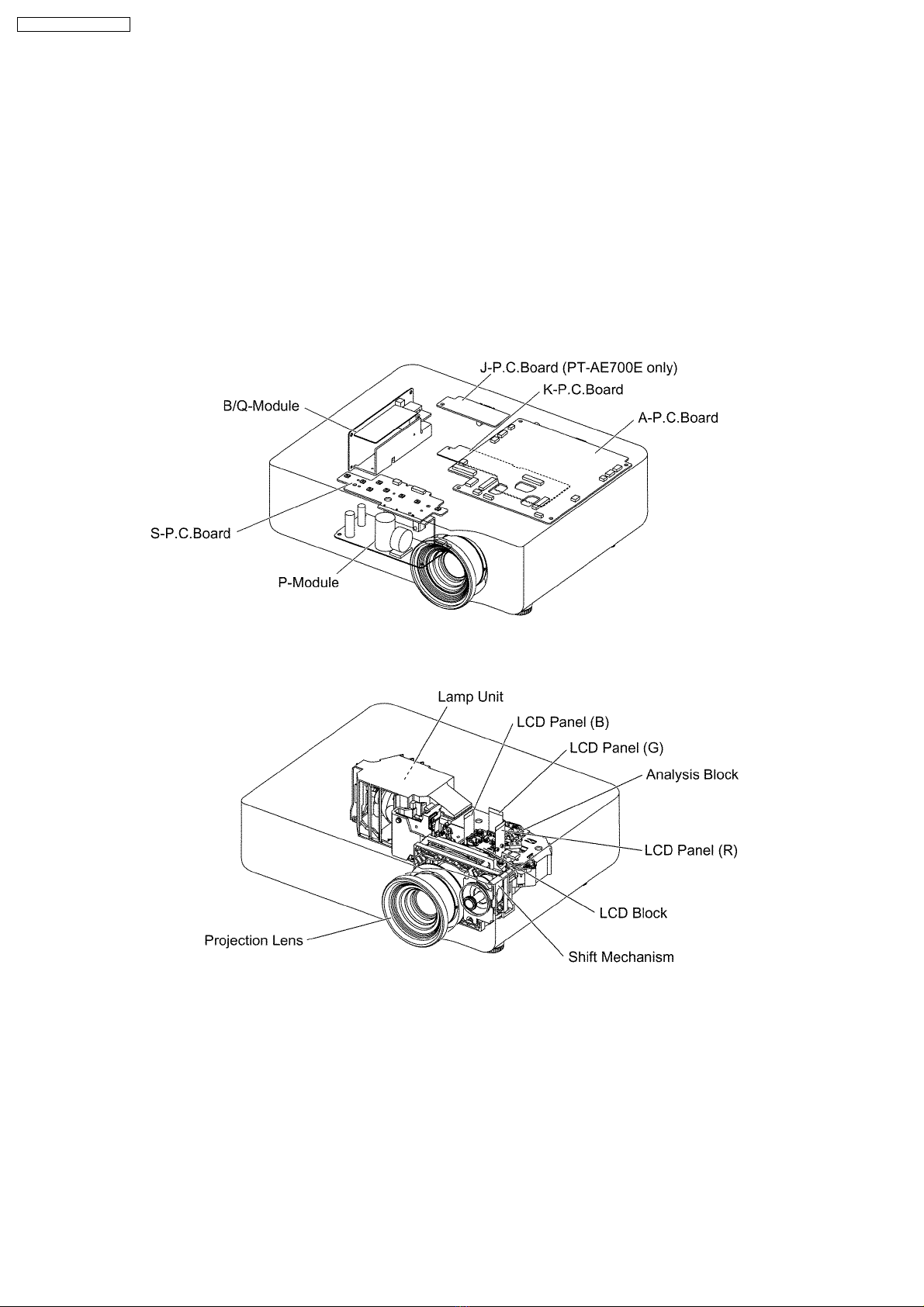 J-P.C.Board (PT-AE700E only)
K-P.C.Board
B/Q-Module
A-P.C.Board
S-P.C.Board
P-Module

Lamp Unit
LCD Panel (B)
LCD Panel (G)
Analysis Block
LCD Panel (R)
LCD Block
Projection Lens
Shift Mechanism