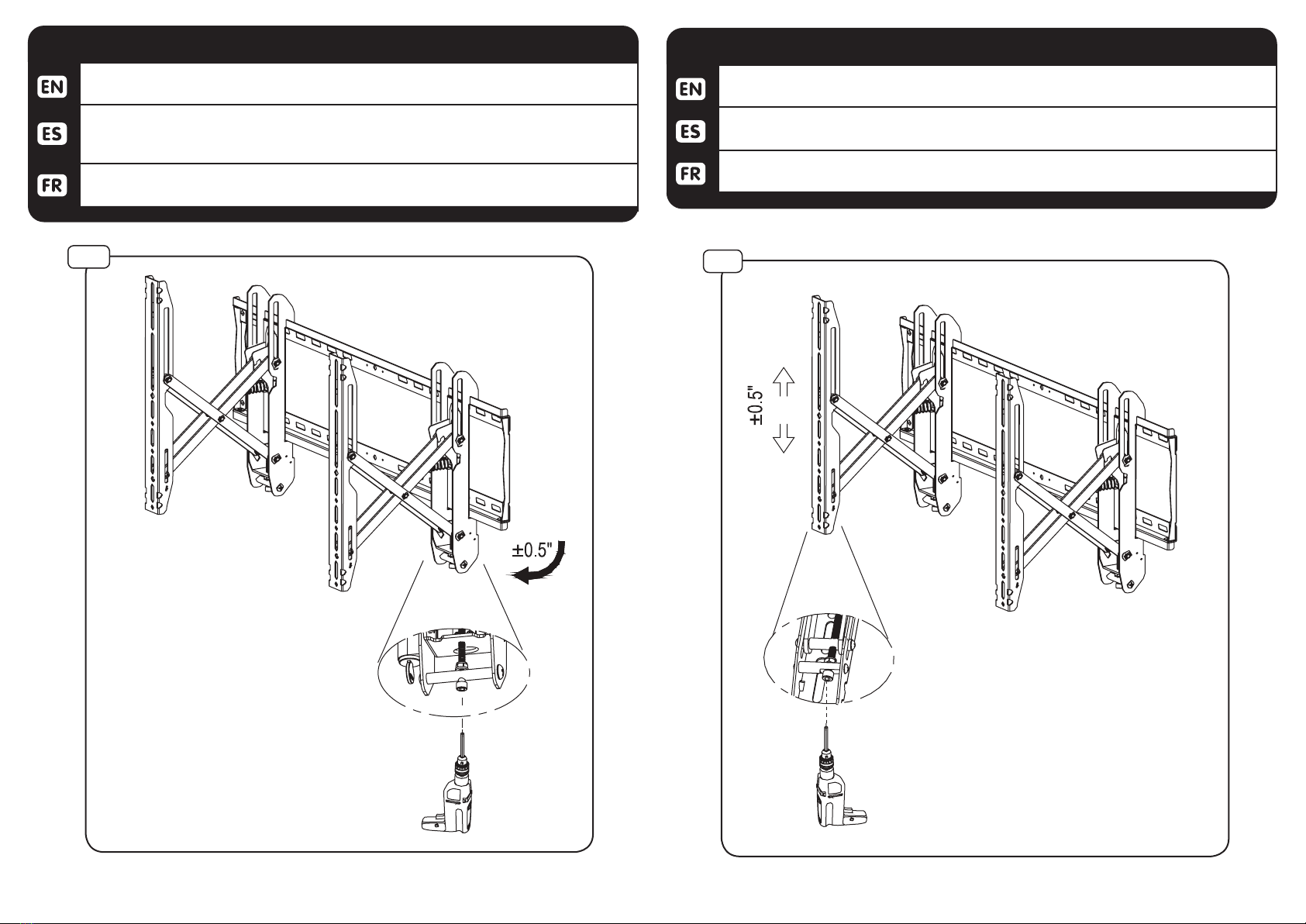 EN

ES

FR

±0.5"

EN

ES

FR

±0.5"