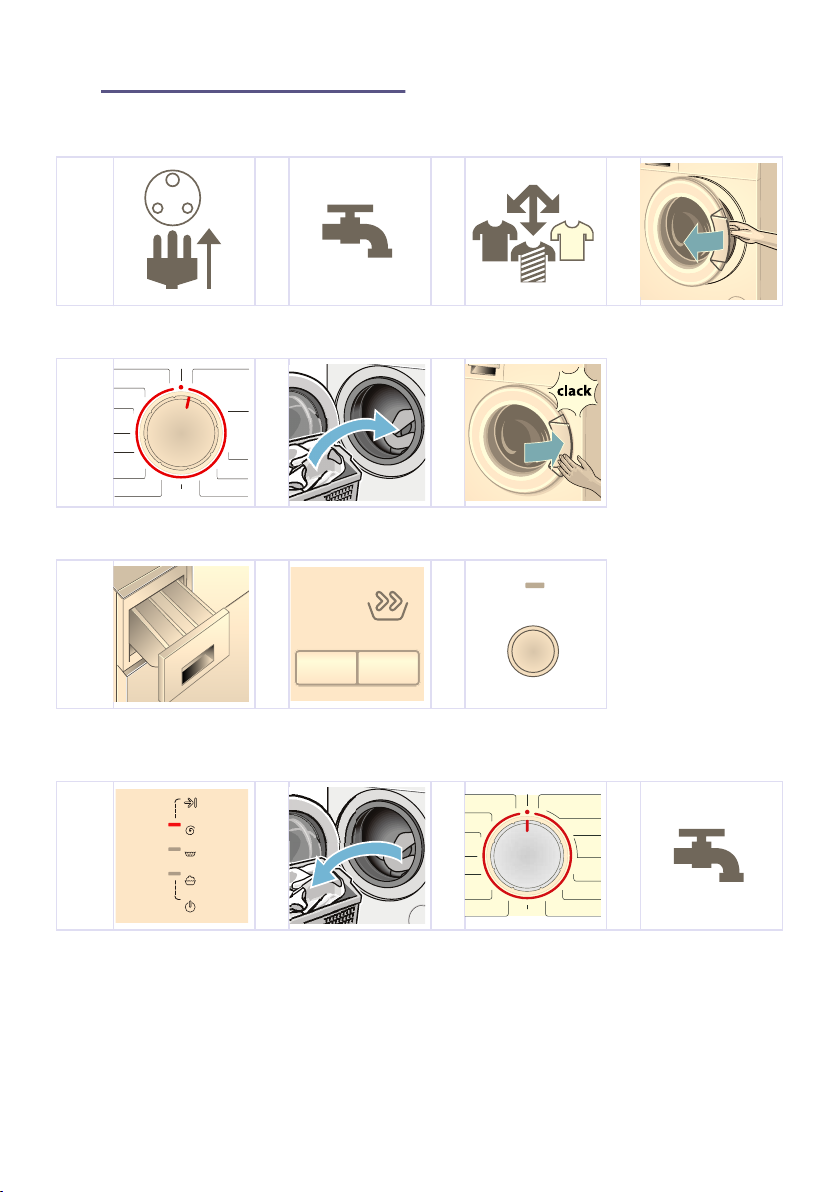 clack