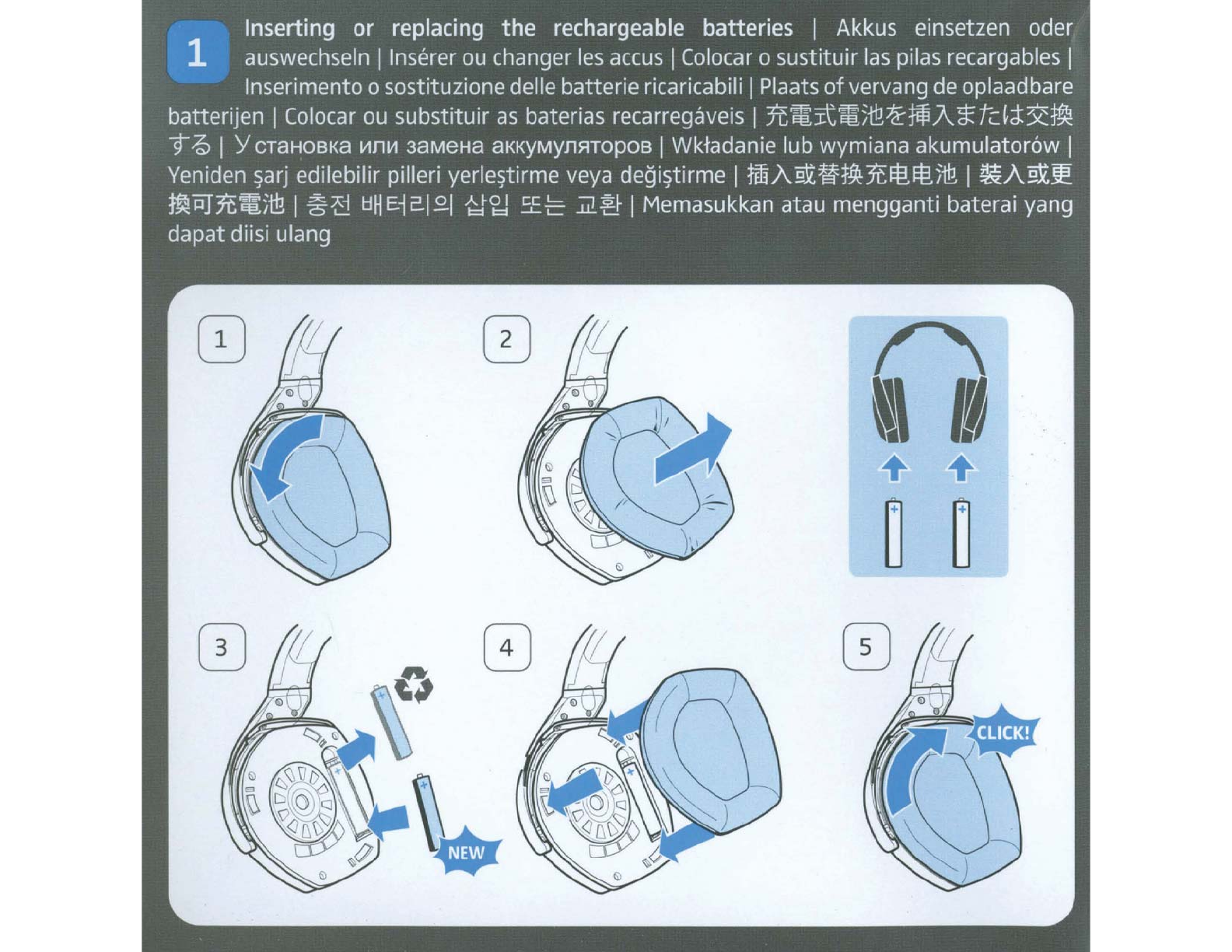 1

Inserting or replacing the rechargeable batteries | Akkus einsetzen oder auswechseln | Insérer ou changer les accus | Colocar o sustituir las pilas recargables | Inserimento o sostituzione delle batterie ricaricabili | Plaats of vervang de oplaadbare batterijen | Colocar ou substituir as baterias recarregáveis | 充電式電池を挿入または交換する | Установка или замена аккумуляторов | Wkładanie lub wymiana akumulatorów | Yeniden şarj edilebilir pilleri yerleştirme veya değiştirme | 插入或替换充电电池 | 裝入或更換可充電池 | 충전 배터리의 삽입 또는 교환 | Memasukkan atau mengganti baterai yang dapat diisi ulang

1

2

3

NEW

4

5

CLICK!