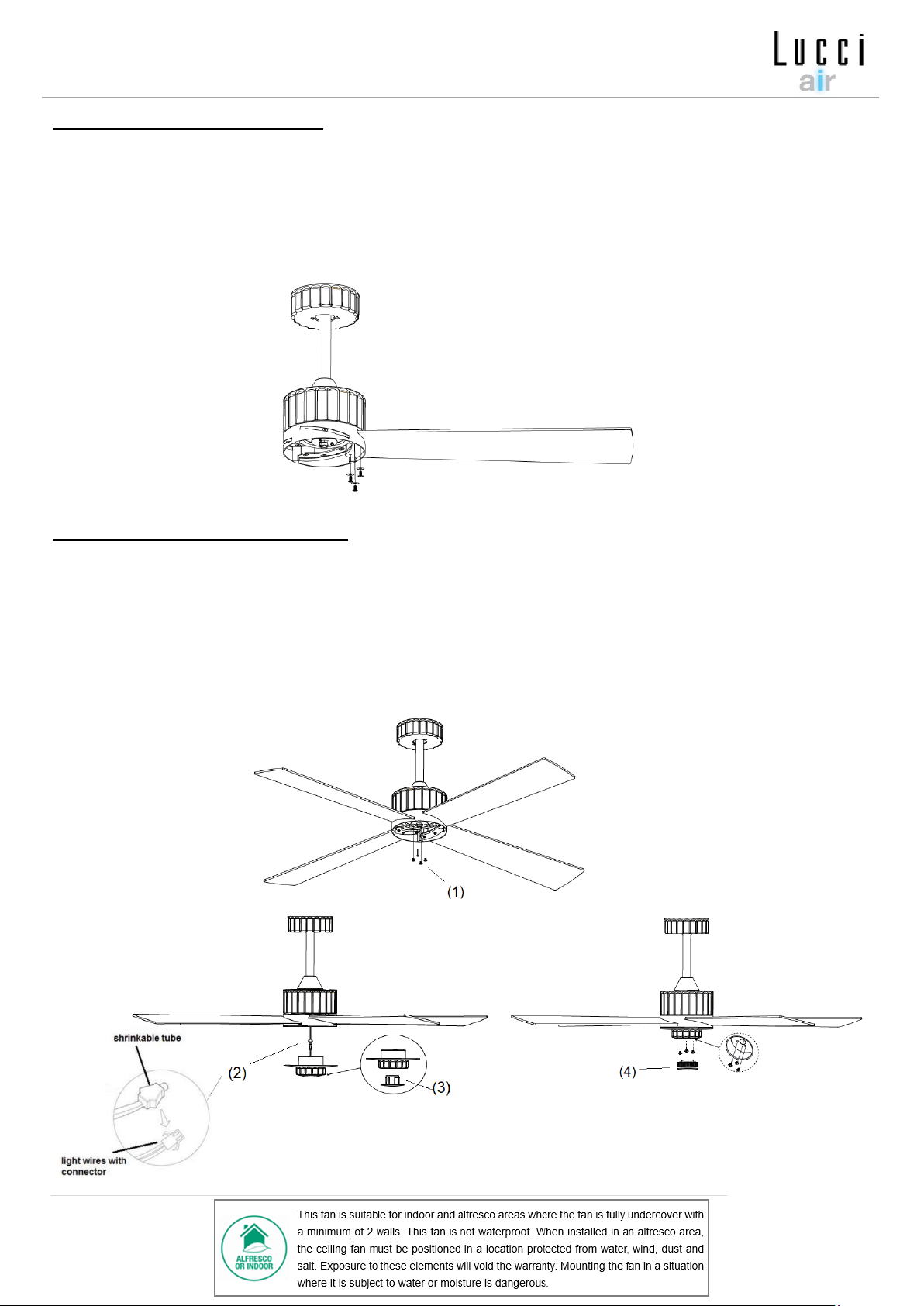 Lucci
air

(1)

shrinkable tube

(2)

(3)

(4)

light wires with connector

ALFRESCO OR INDOOR

This fan is suitable for indoor and alfresco areas where the fan is fully undercover with a minimum of 2 walls. This fan is not waterproof. When installed in an alfresco area, the ceiling fan must be positioned in a location protected from water, wind, dust and salt. Exposure to these elements will void the warranty. Mounting the fan in a situation where it is subject to water or moisture is dangerous.