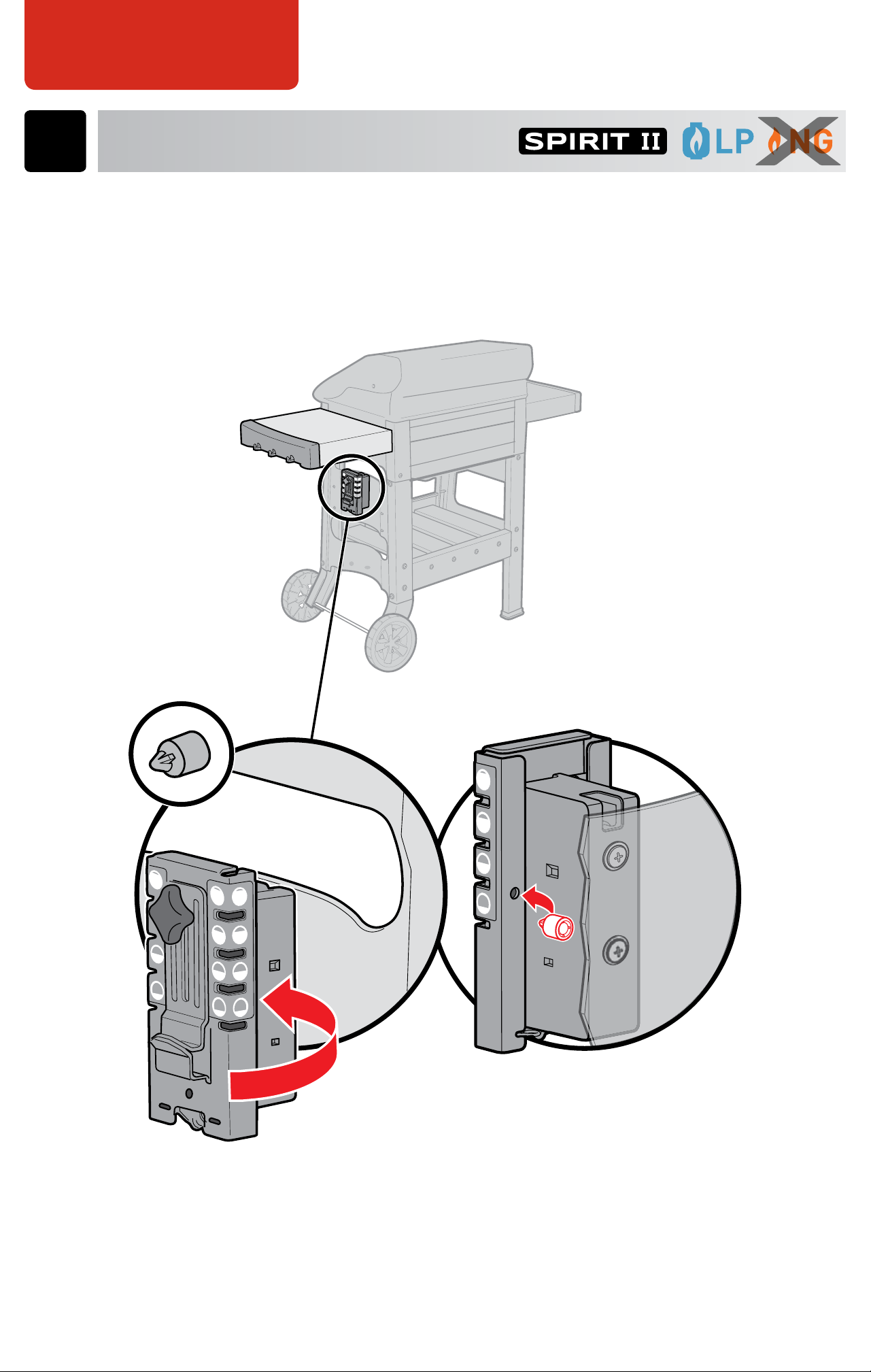 SPIRIT II LP NG