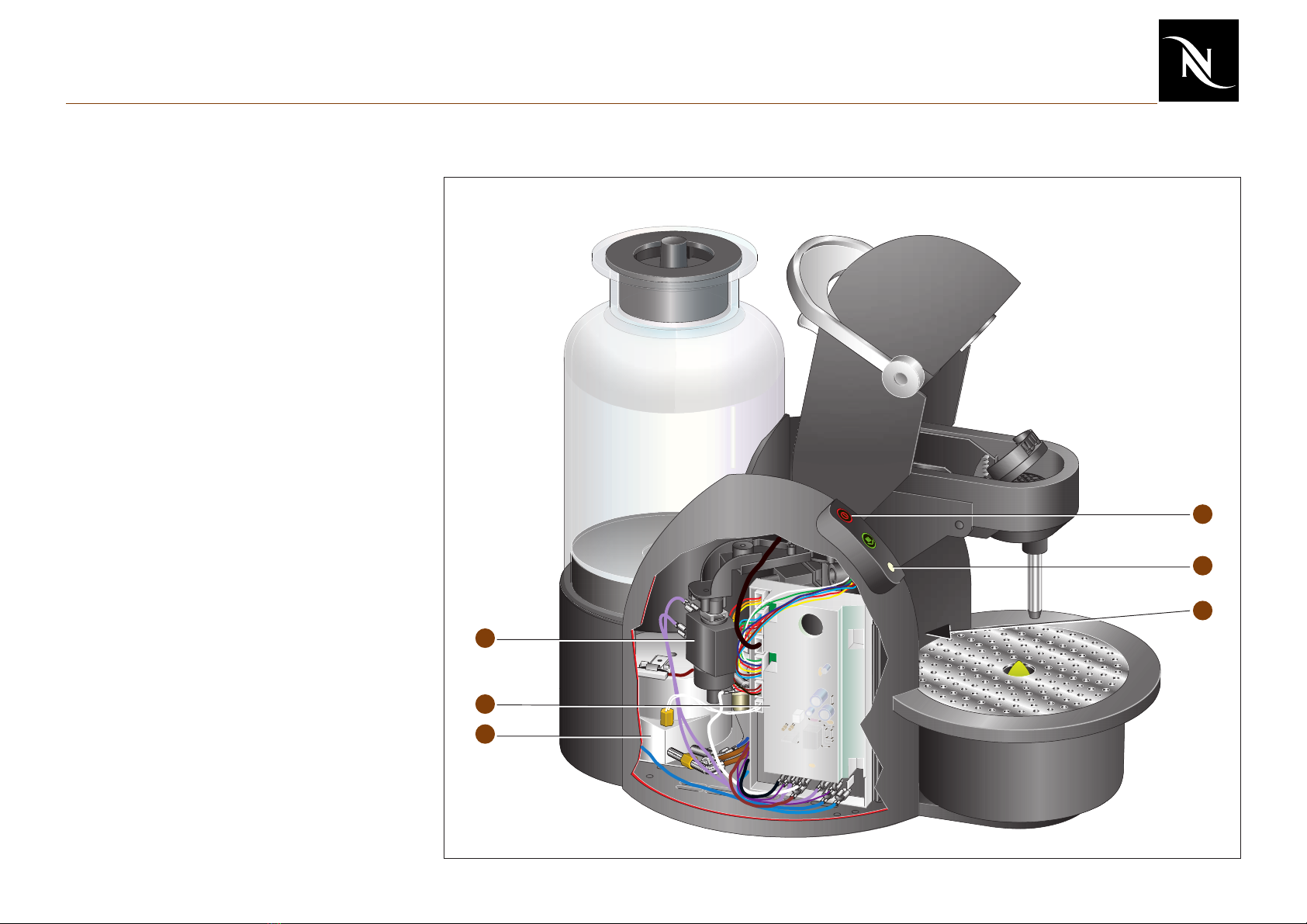 N