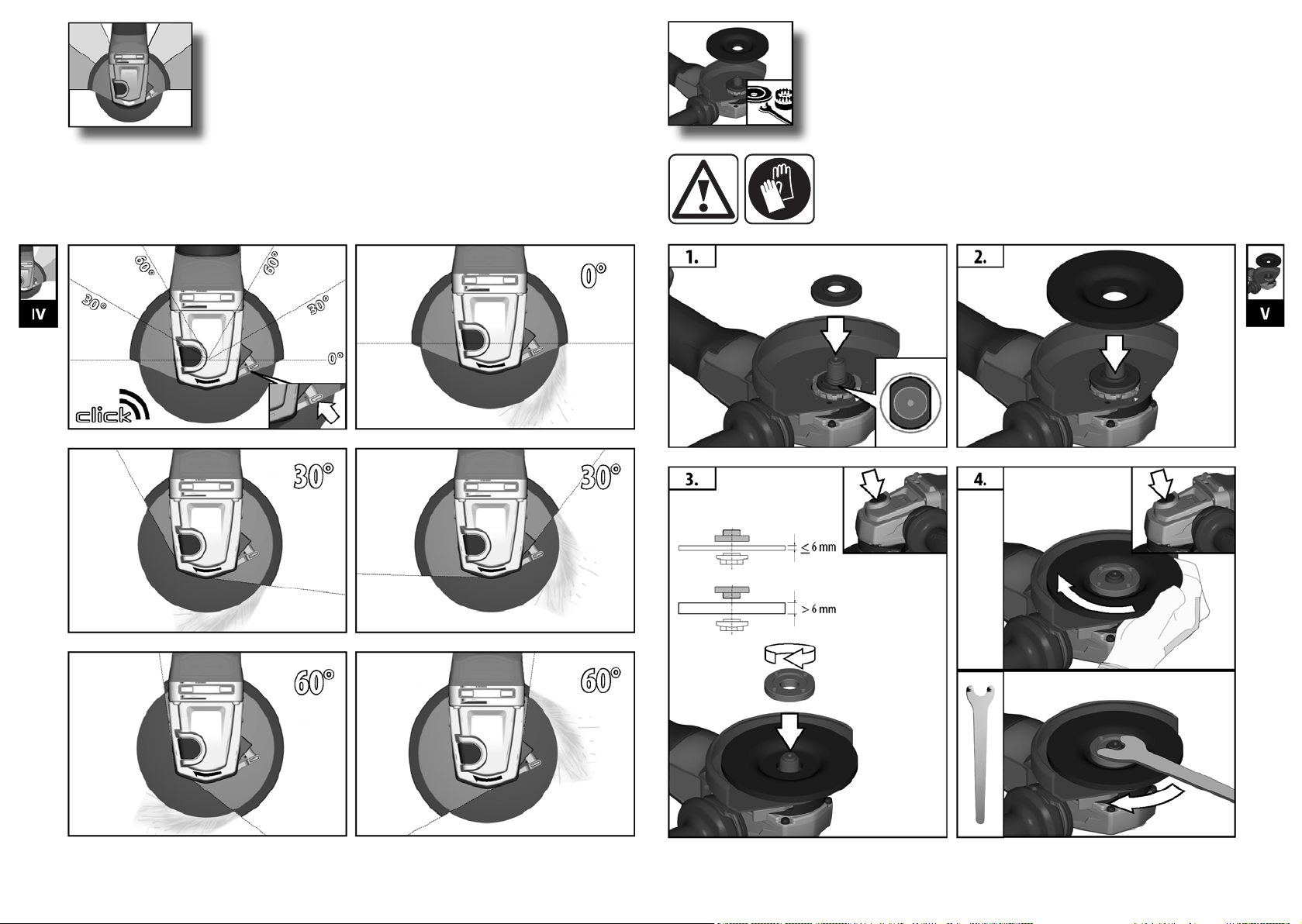 IV

60°
60°
30°
30°
0°
click

0°

30°

30°

60°

60°

1.

2.

V

3.

$\leq 6$ mm

$> 6$ mm

4.