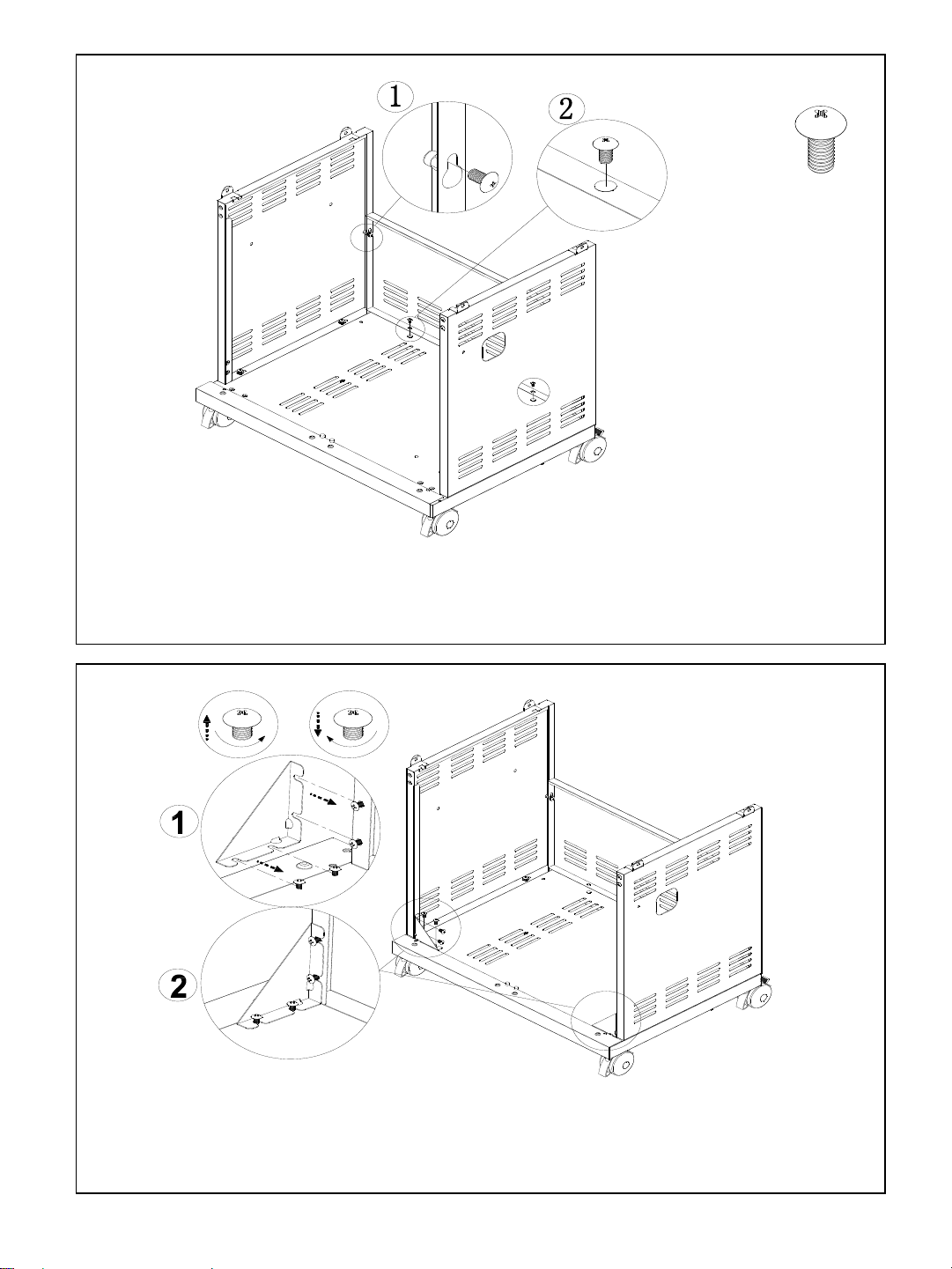 1

2

1

2