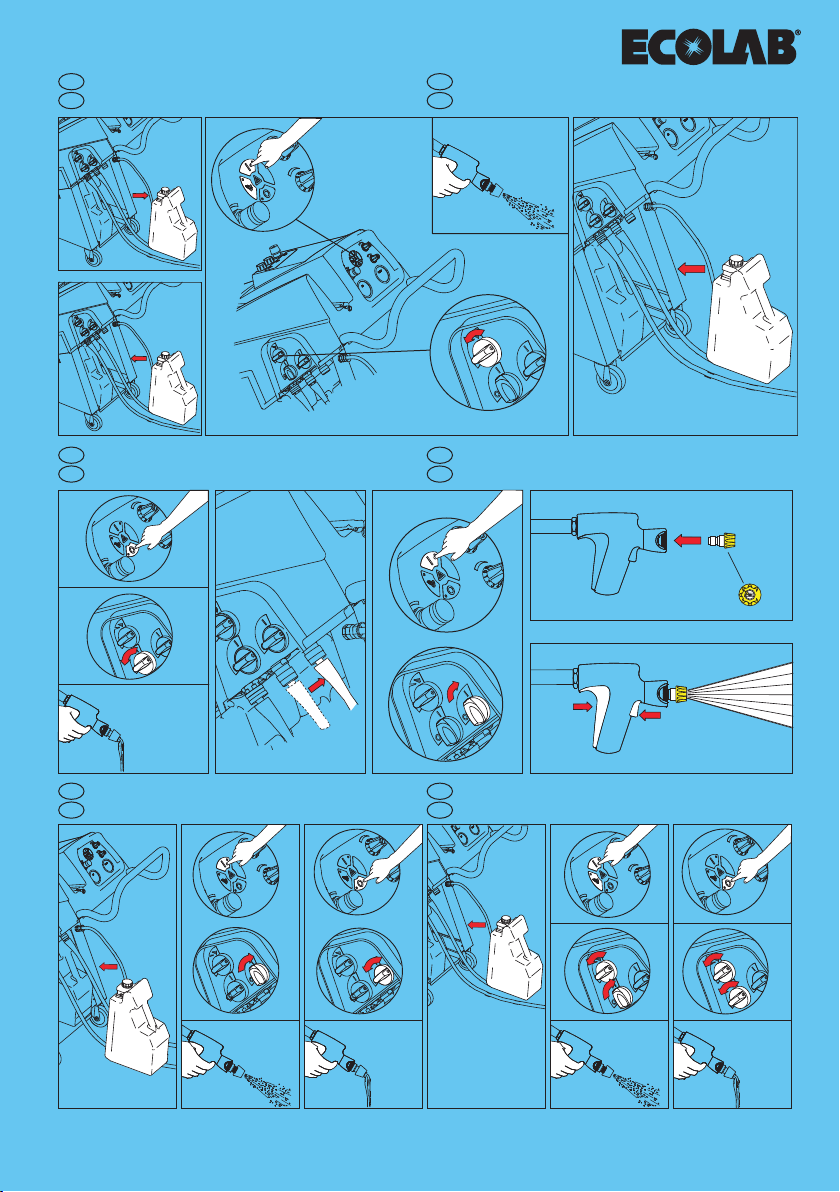 ECOLAB®