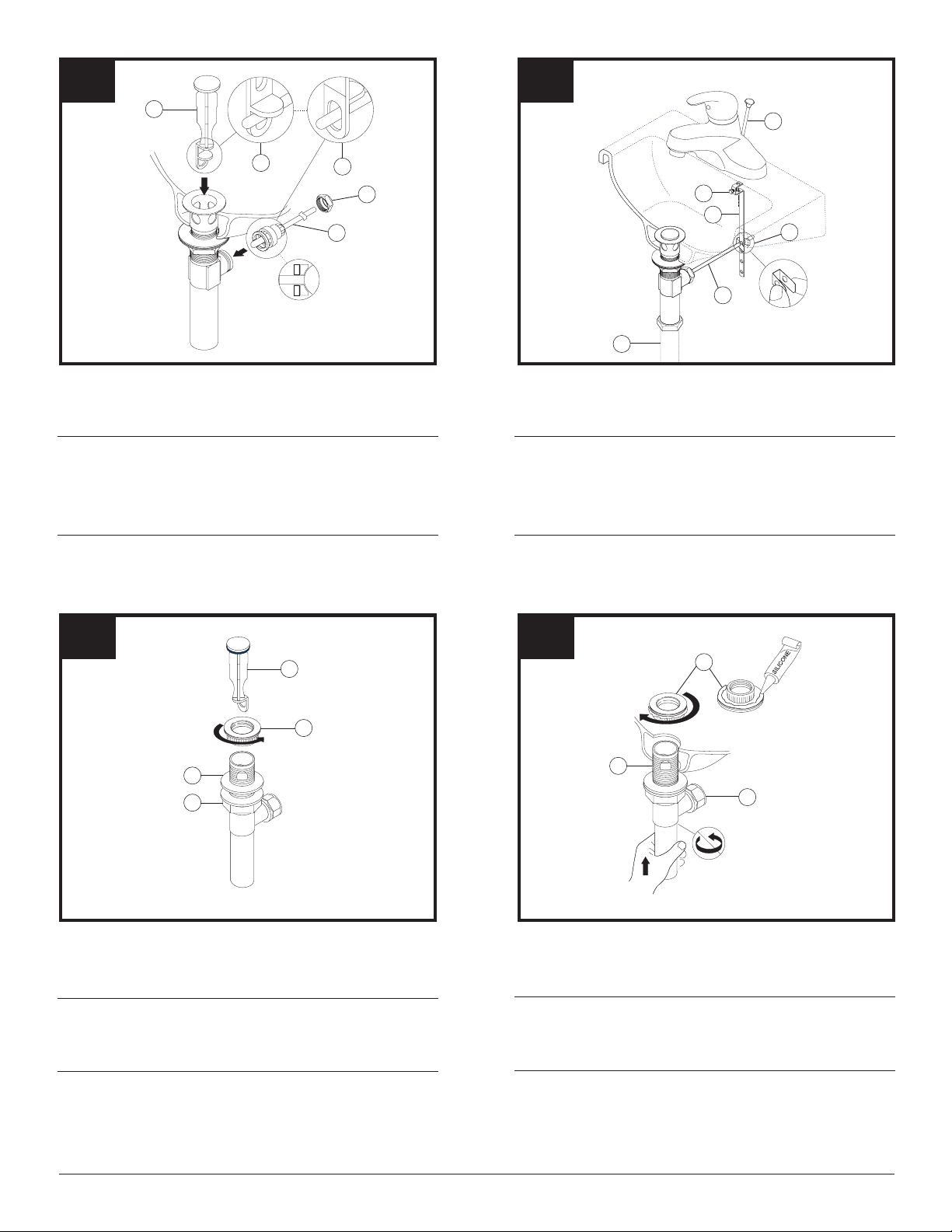 SILICONE