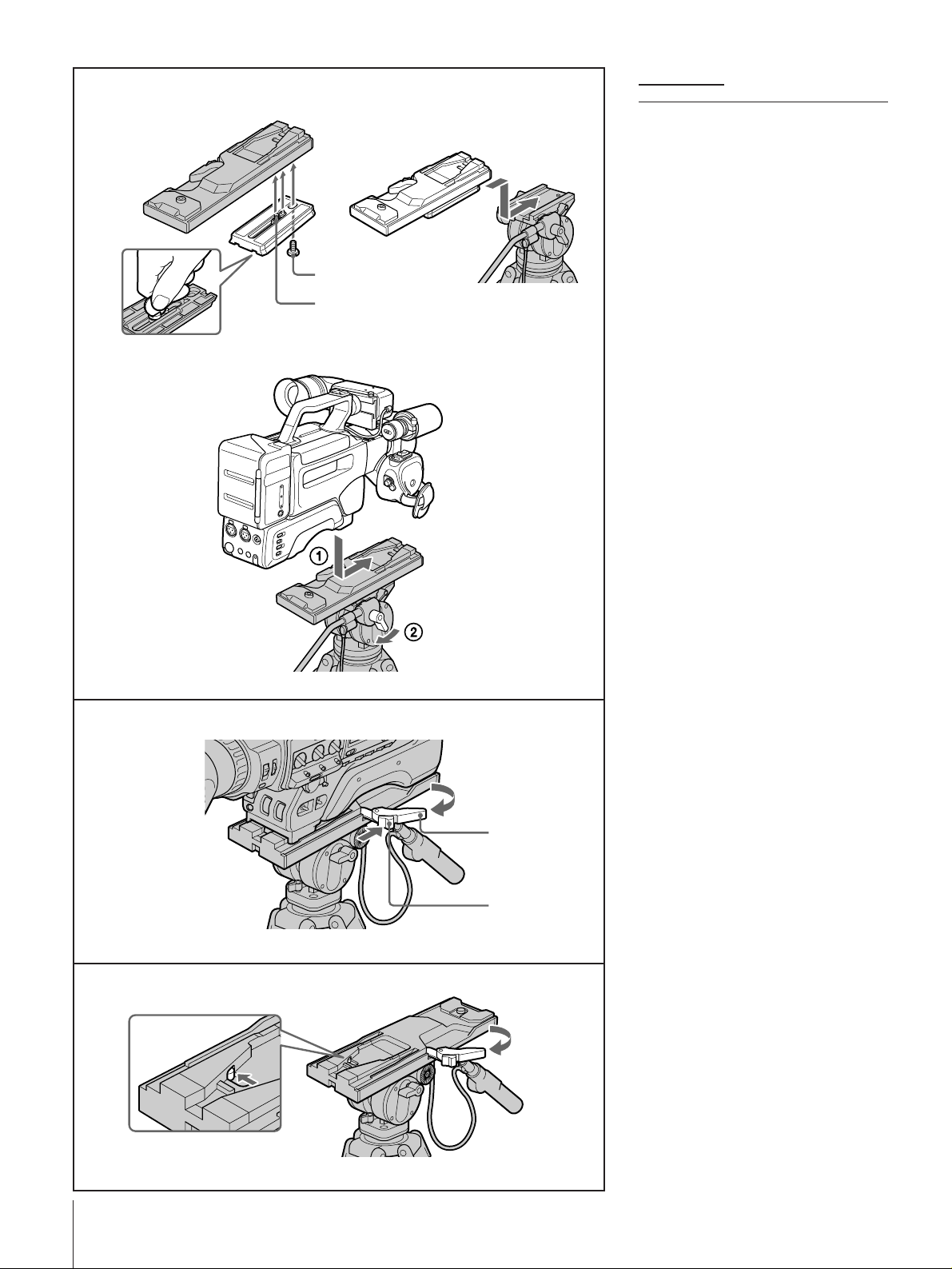 ①

②