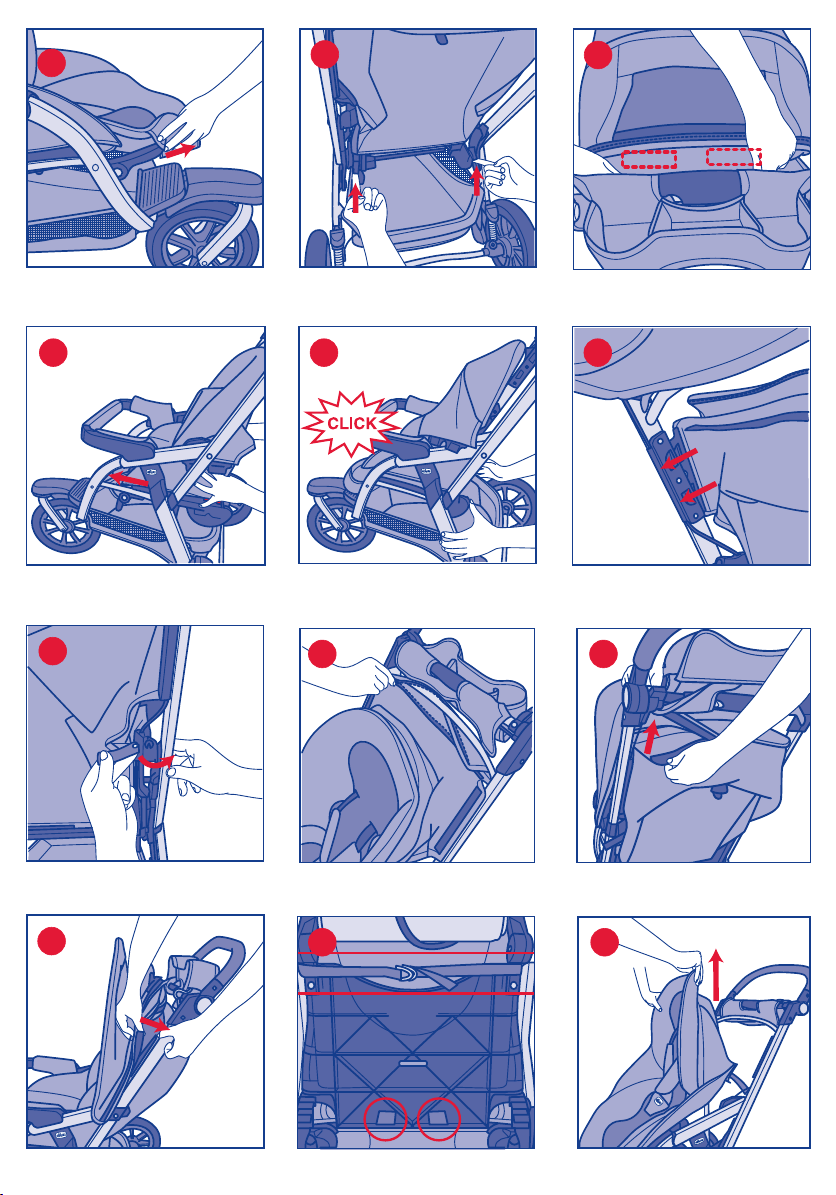 CLICK