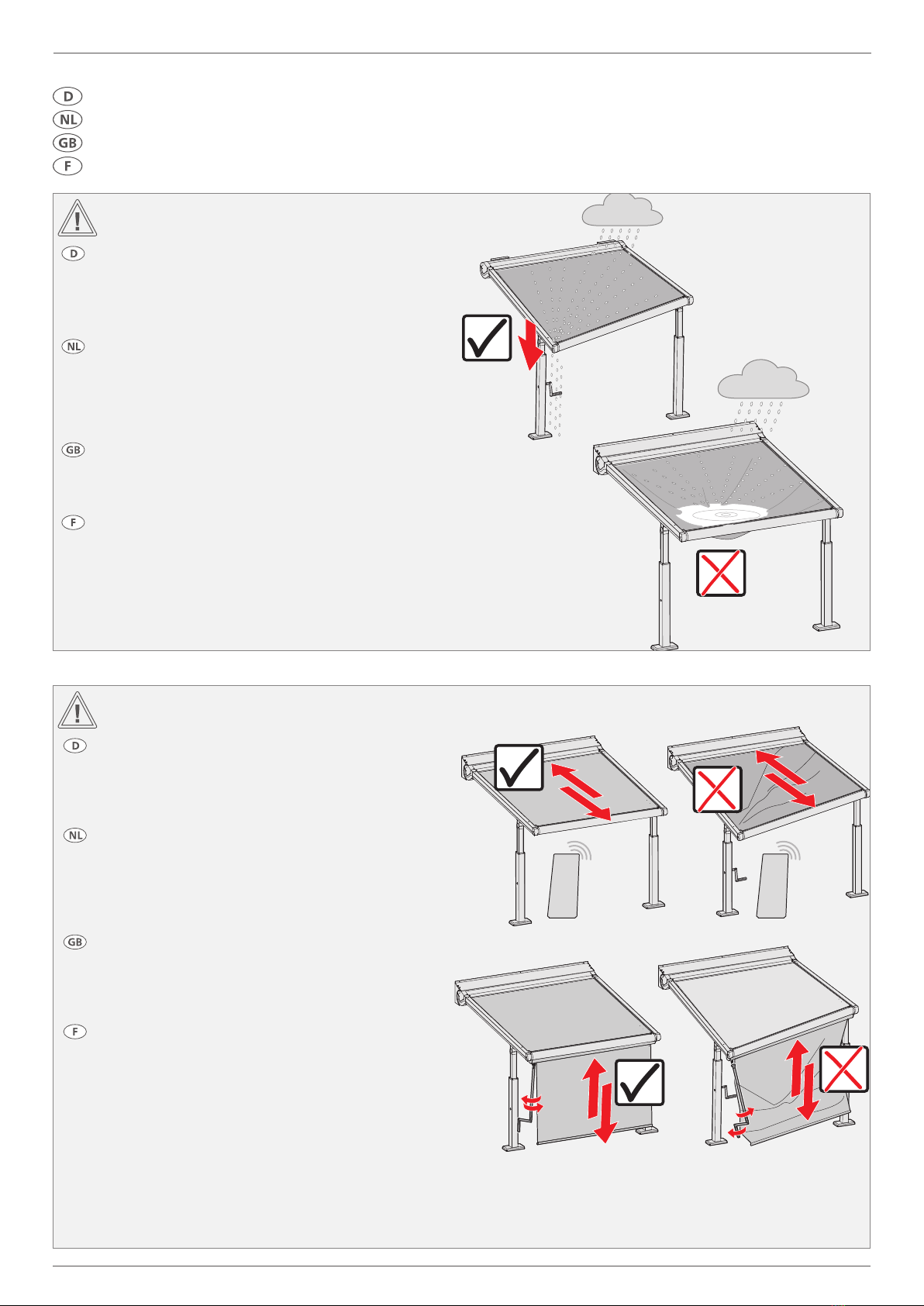 D
NL
GB
F

D

NL

GB

F

D

NL

GB

F