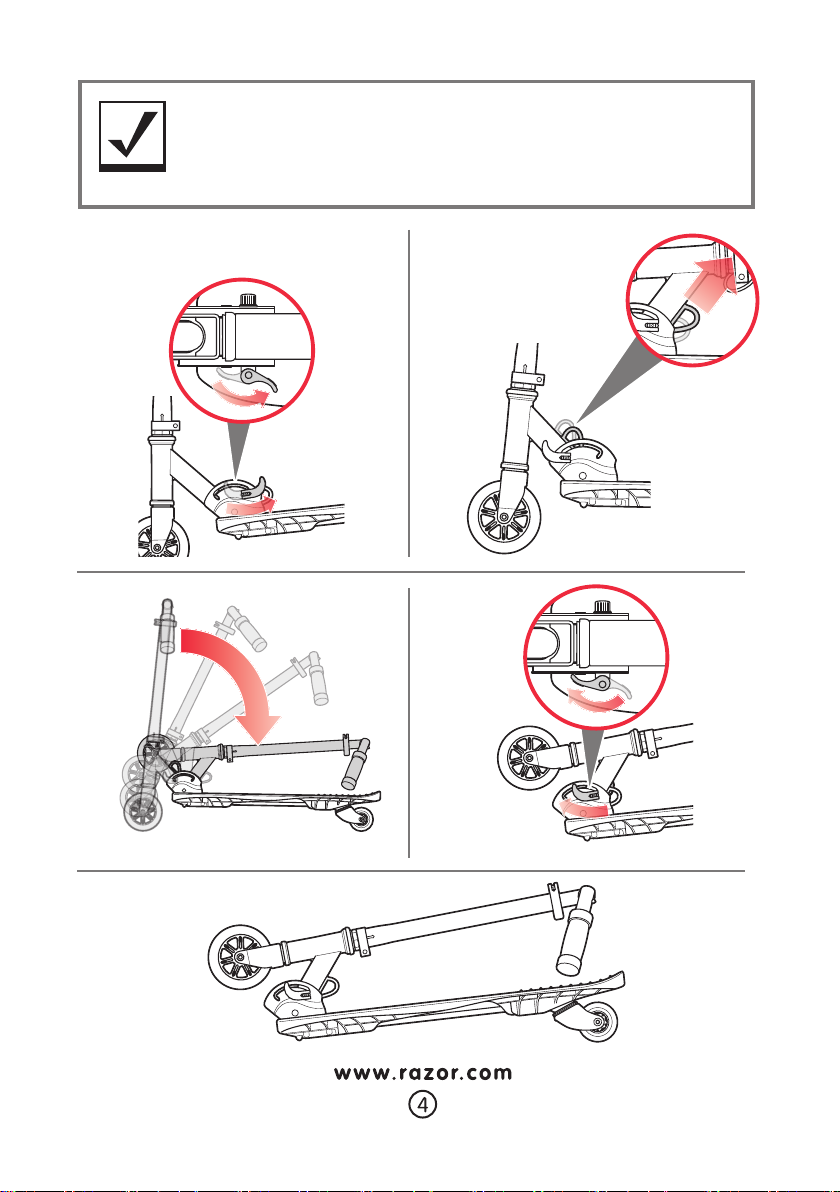 www.razor.com

4