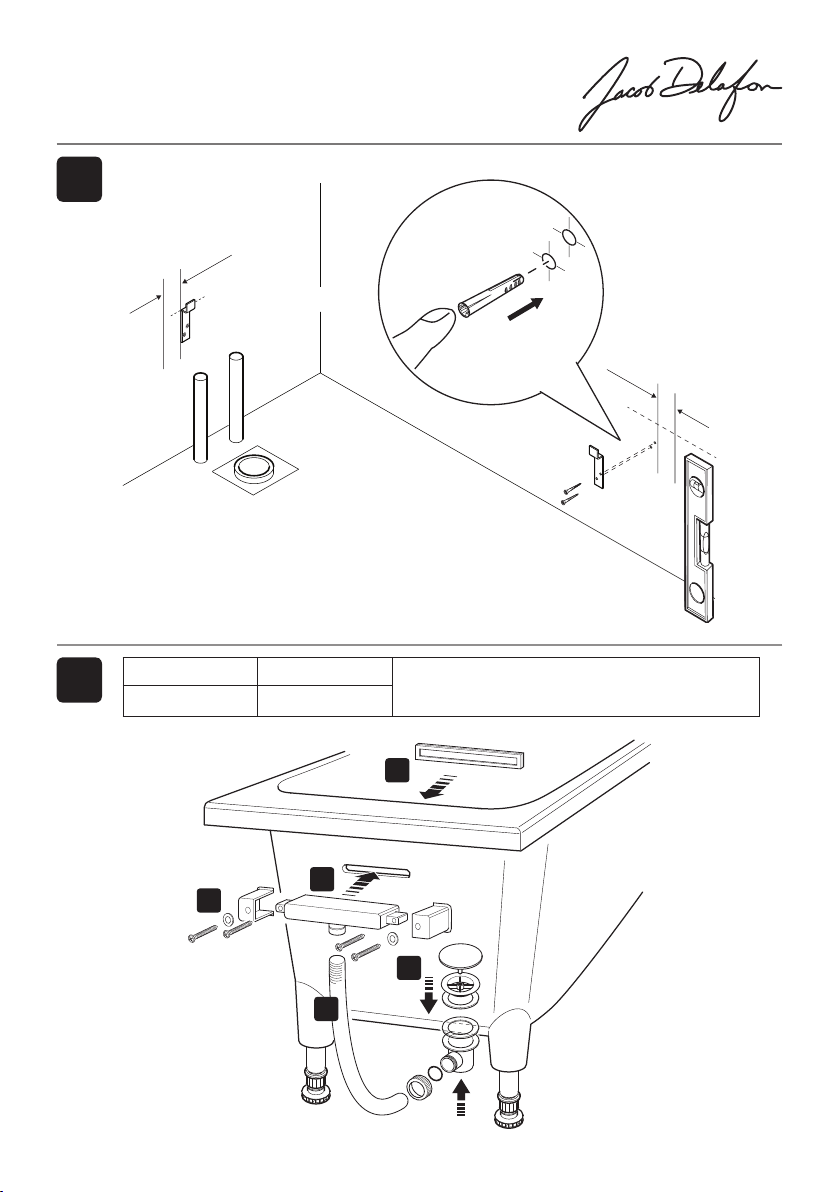 Jacob Delafon