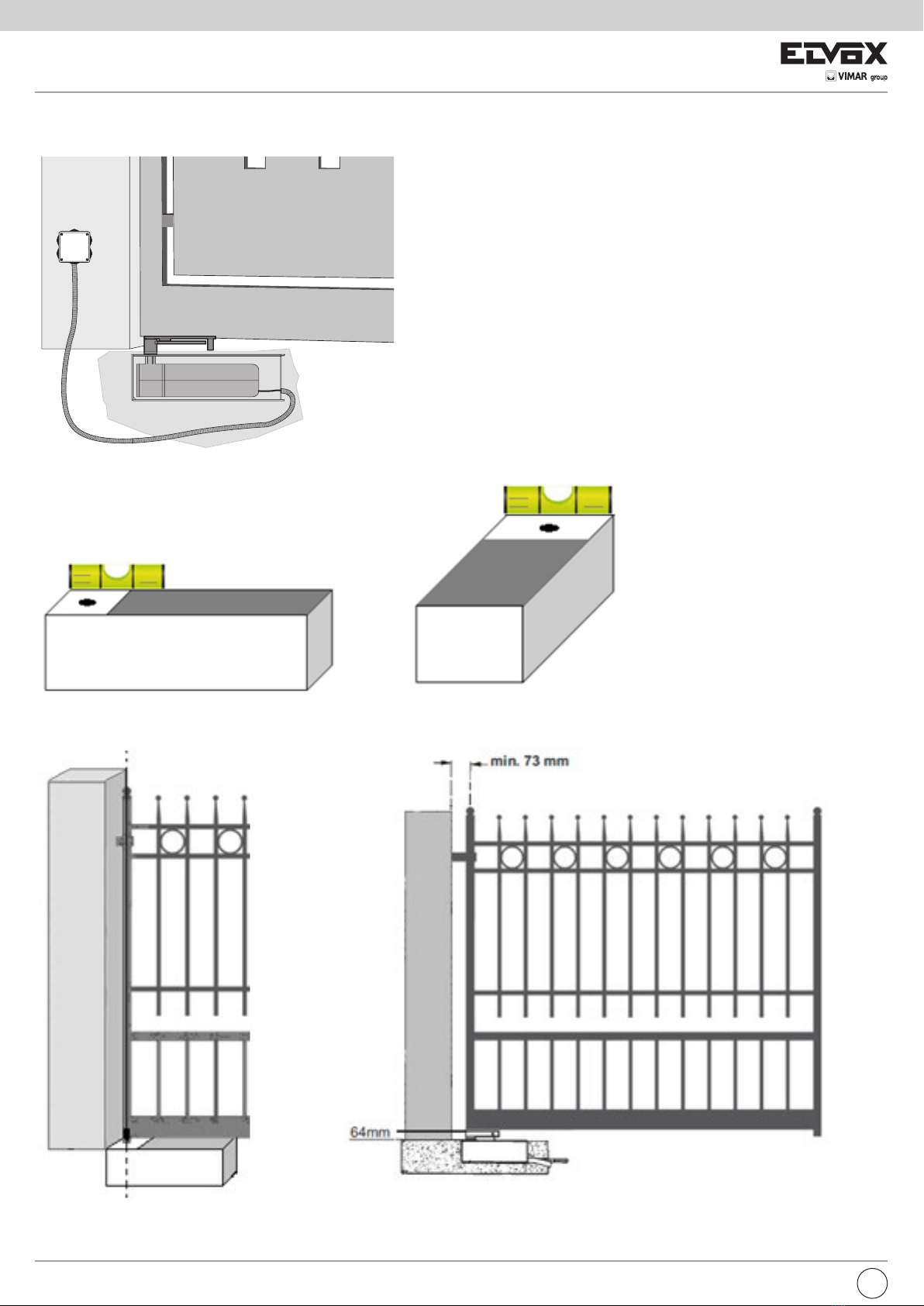 ELVOX
VIMAR group

min. 73 mm

64mm