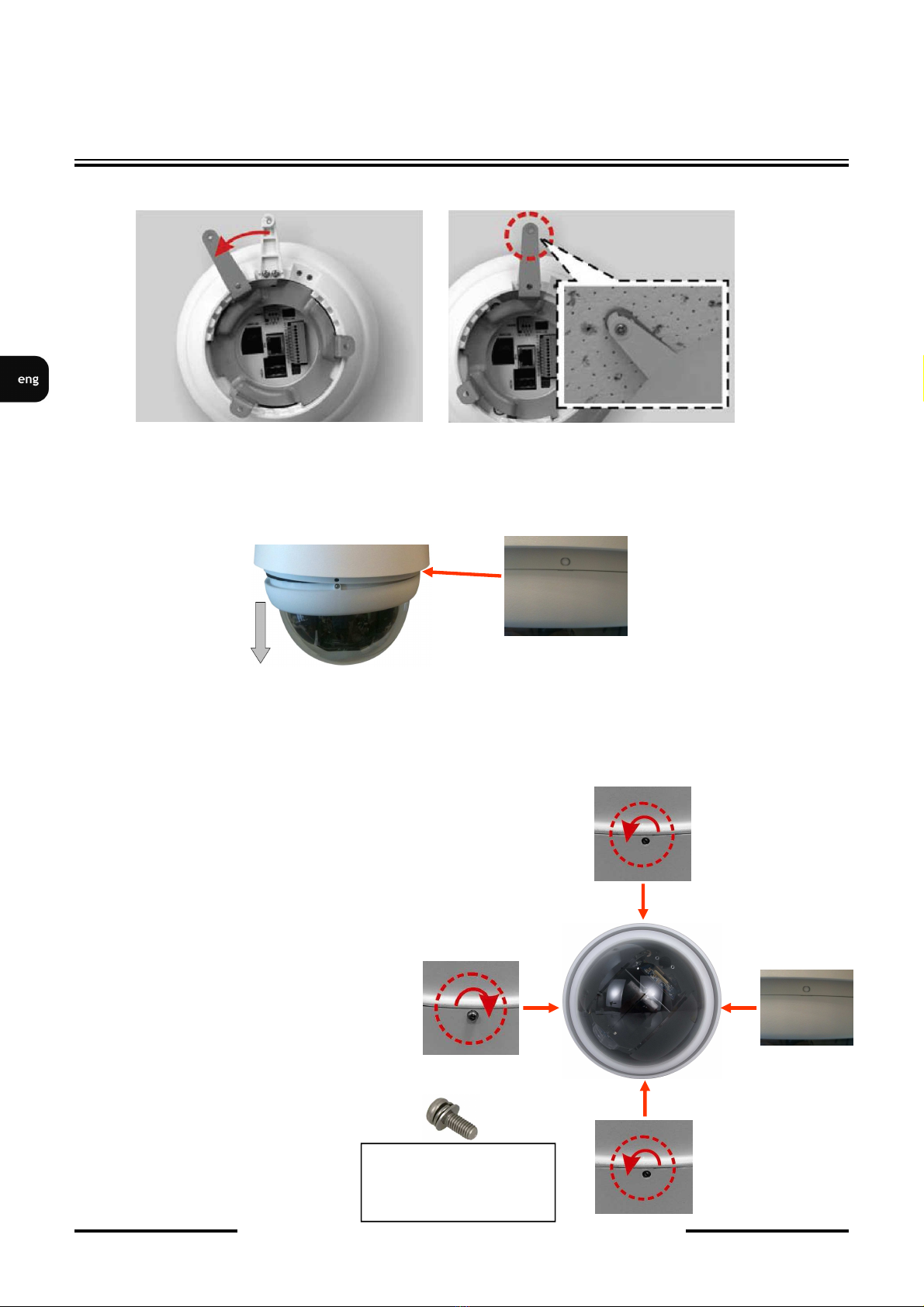 eng