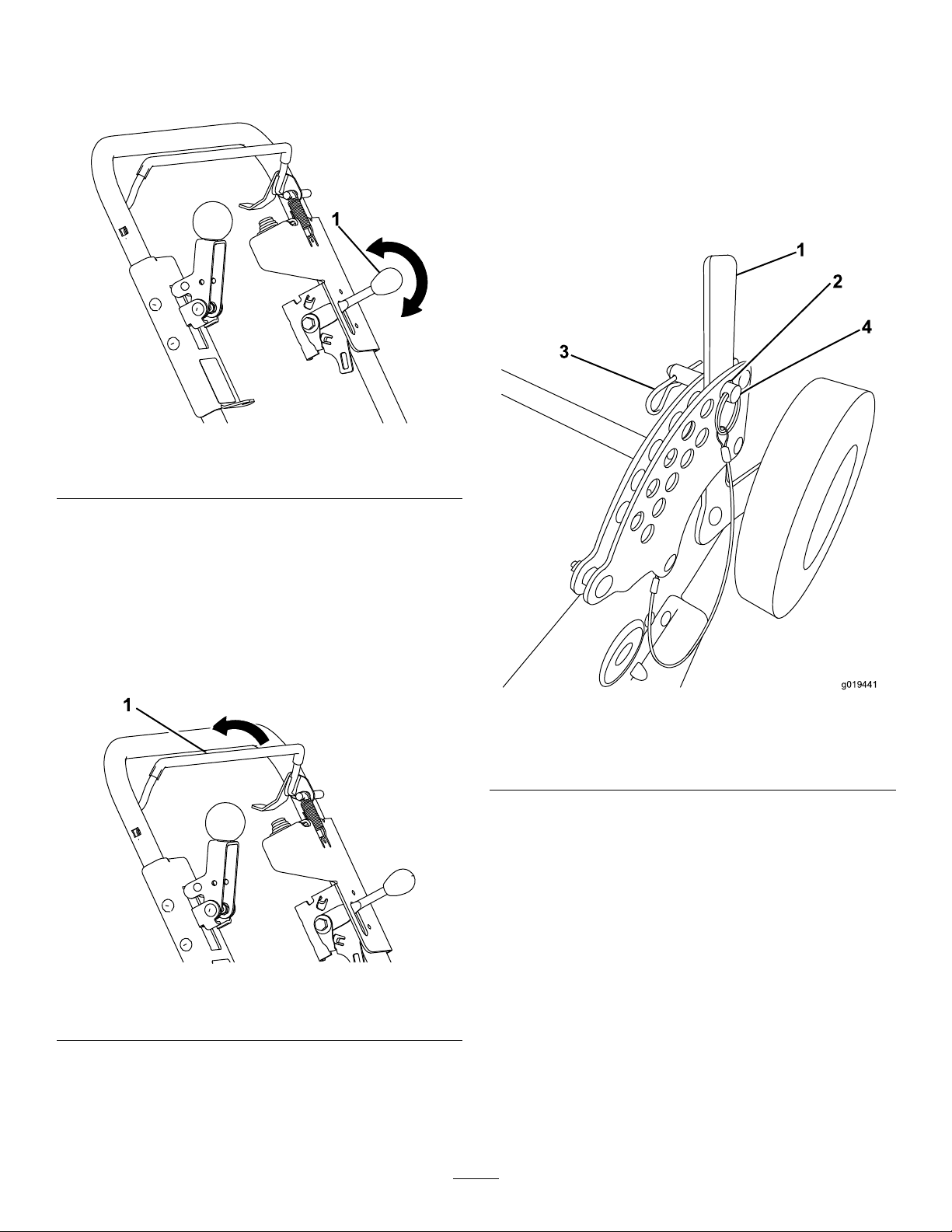 1

1

1
2
4
3
g019441