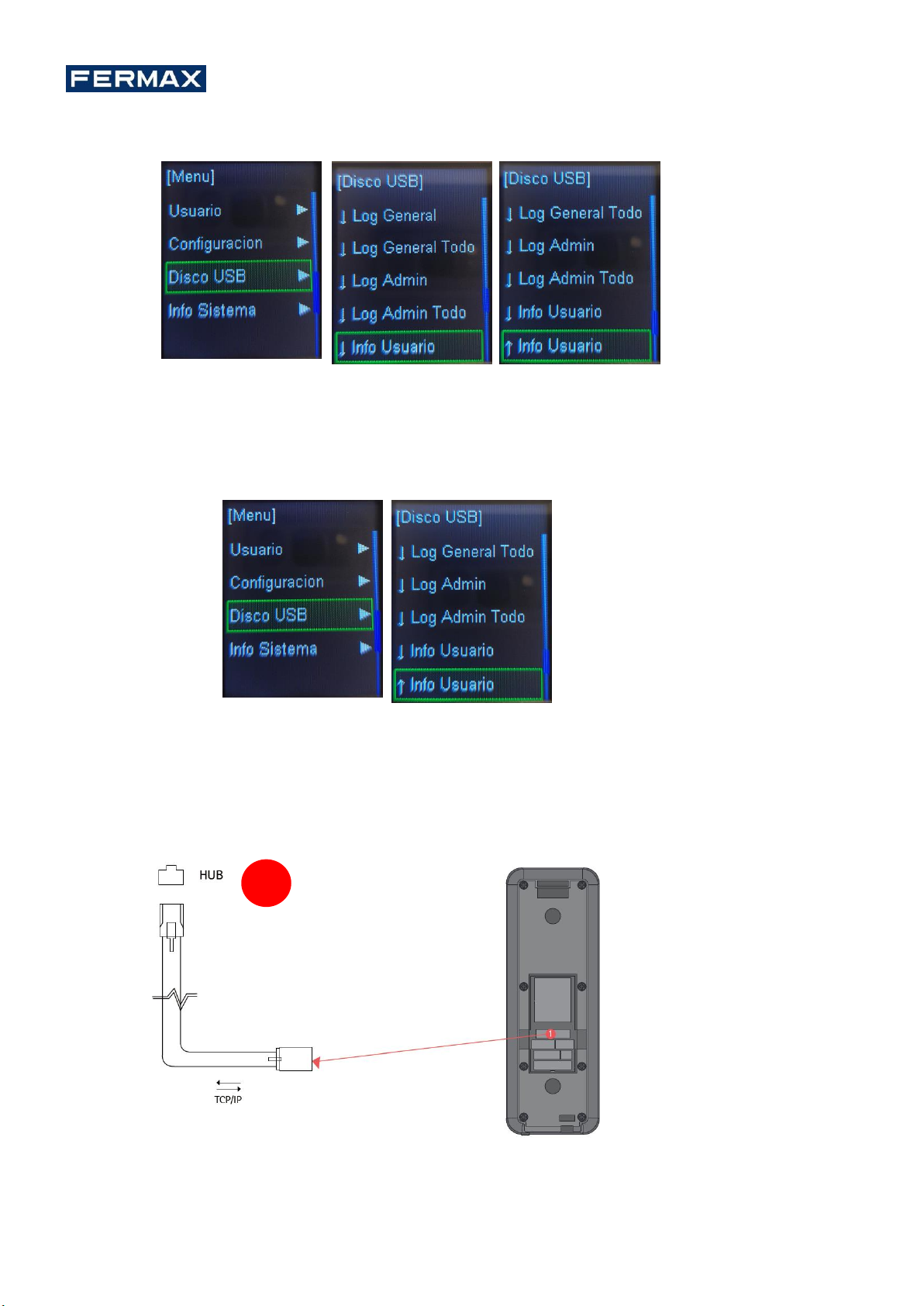 FERMAX

[Menu]
Usuario
Configuracion
Disco USB
Info Sistema

[Disco USB]
↓ Log General
↓ Log General Todo
↓ Log Admin
↓ Log Admin Todo
↓ Info Usuario

[Disco USB]
↓ Log General Todo
↓ Log Admin
↓ Log Admin Todo
↓ Info Usuario
↑ Info Usuario

[Menu]
Usuario
Configuracion
Disco USB
Info Sistema

[Disco USB]
↓ Log General Todo
↓ Log Admin
↓ Log Admin Todo
↓ Info Usuario
↑ Info Usuario

HUB

TCP/IP

1