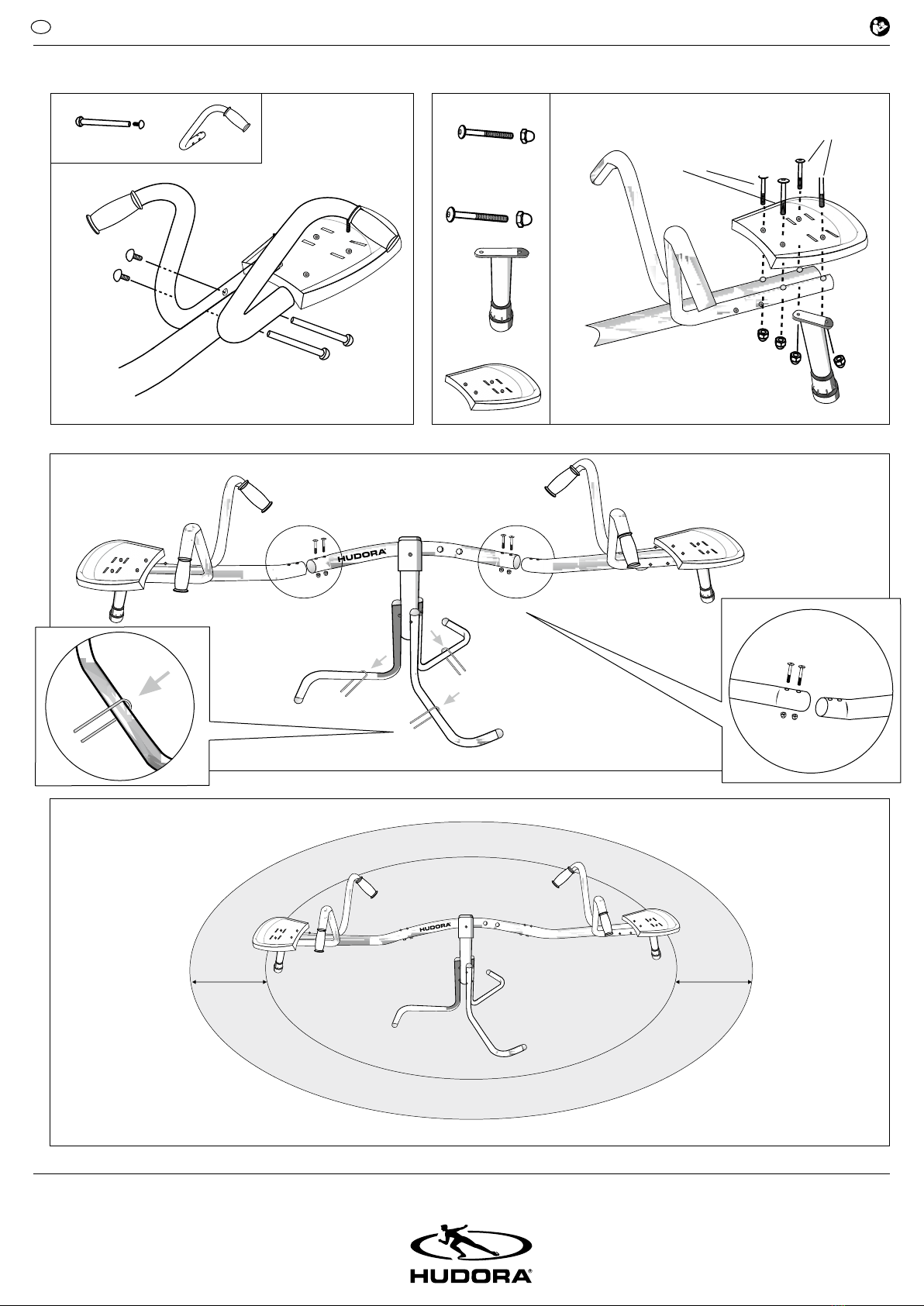 HUDORA

HUDORA

HUDORA