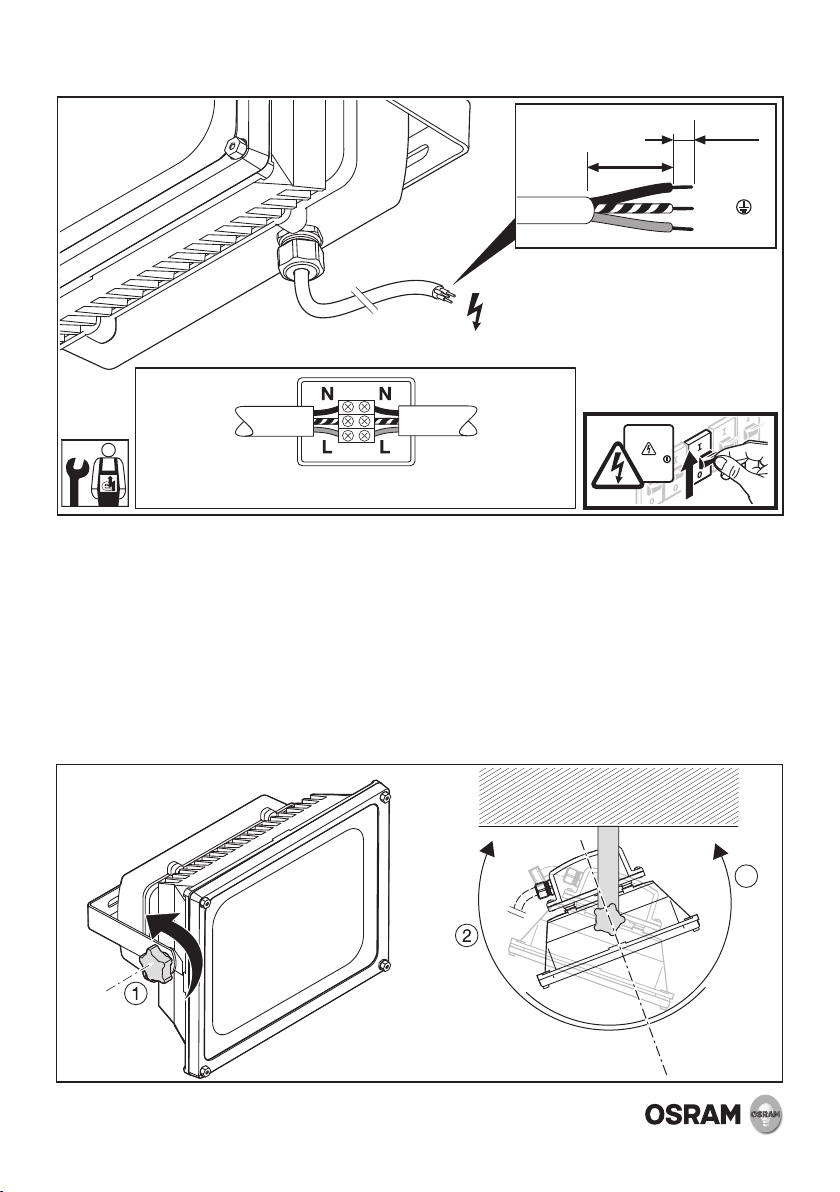 N N
L L

1

2

OSRAM