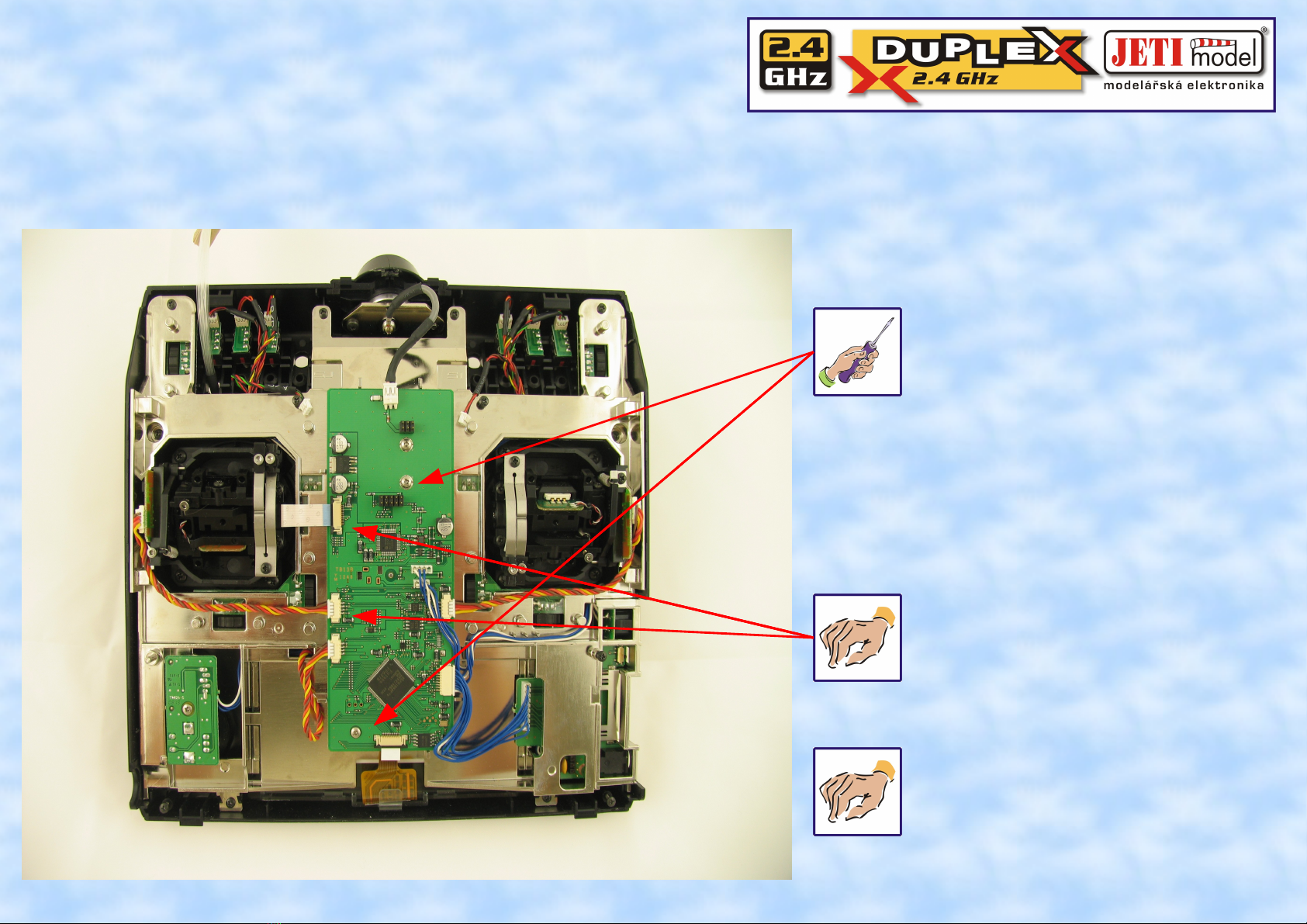 2.4 GHz
DUPLEX 2.4 GHz
JETI model®
modelářská elektronika