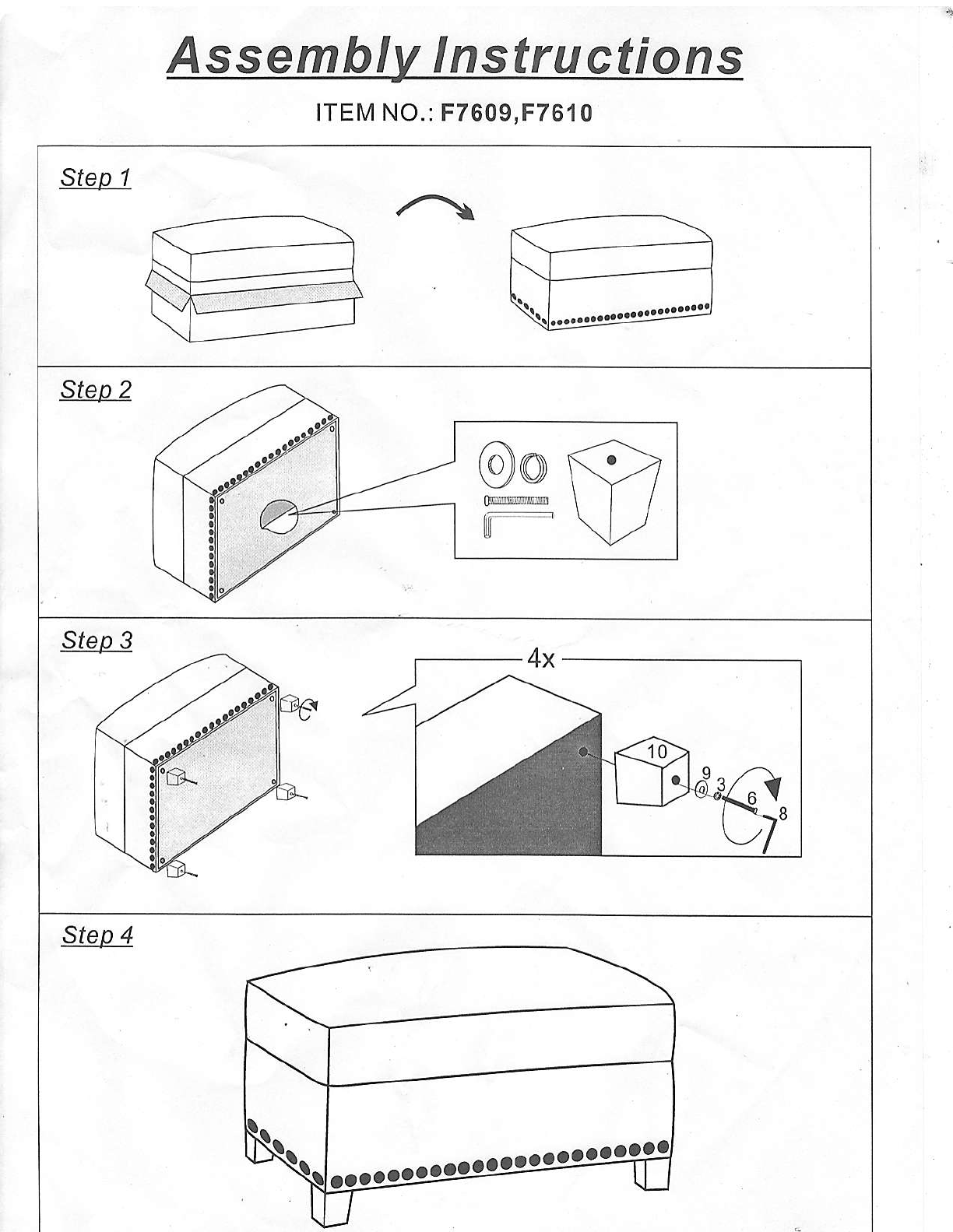 Assembly Instructions

ITEM NO.: F7609,F7610

Step 1

Step 2

Step 3

4x

10

9

3

6

8

Step 4