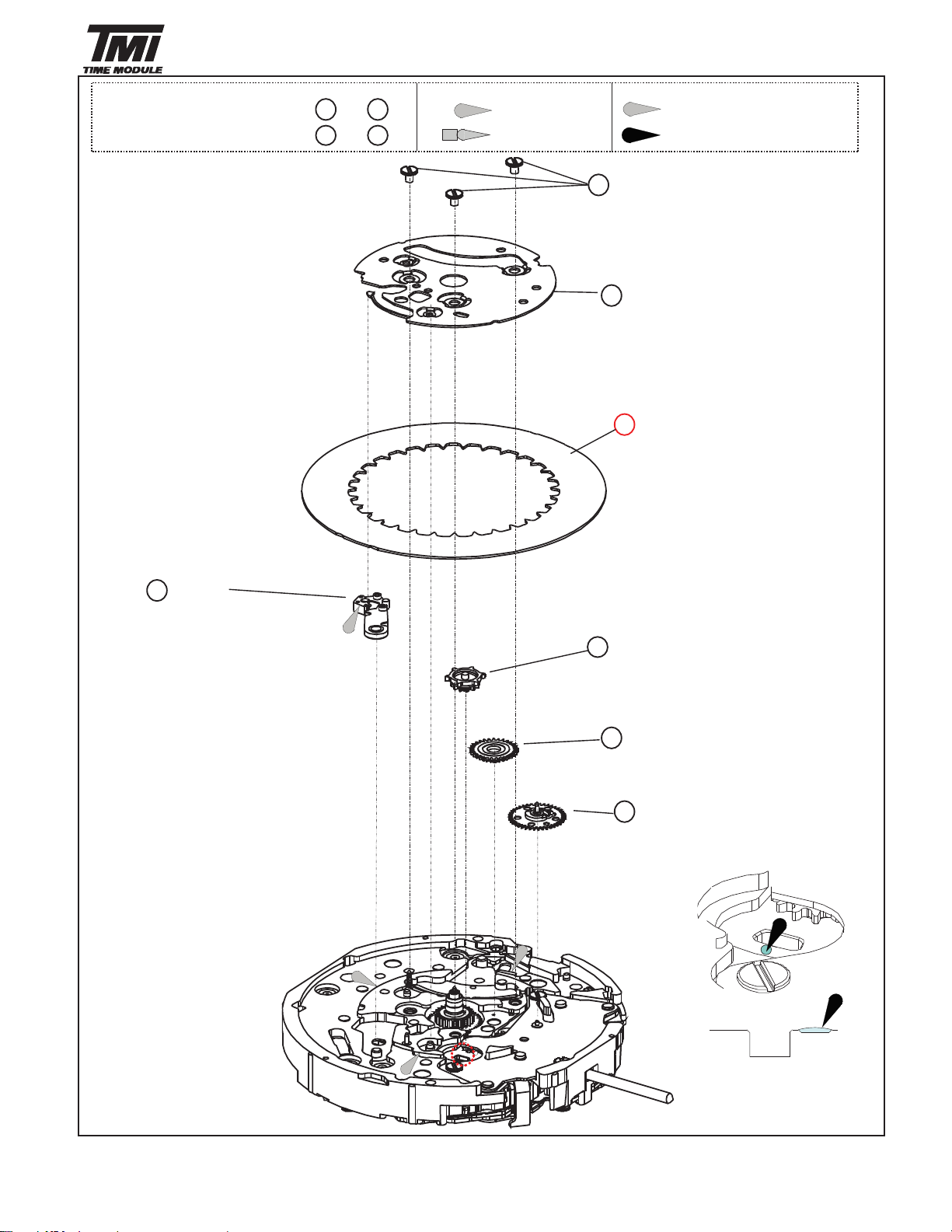 TMI
TIME MODULE