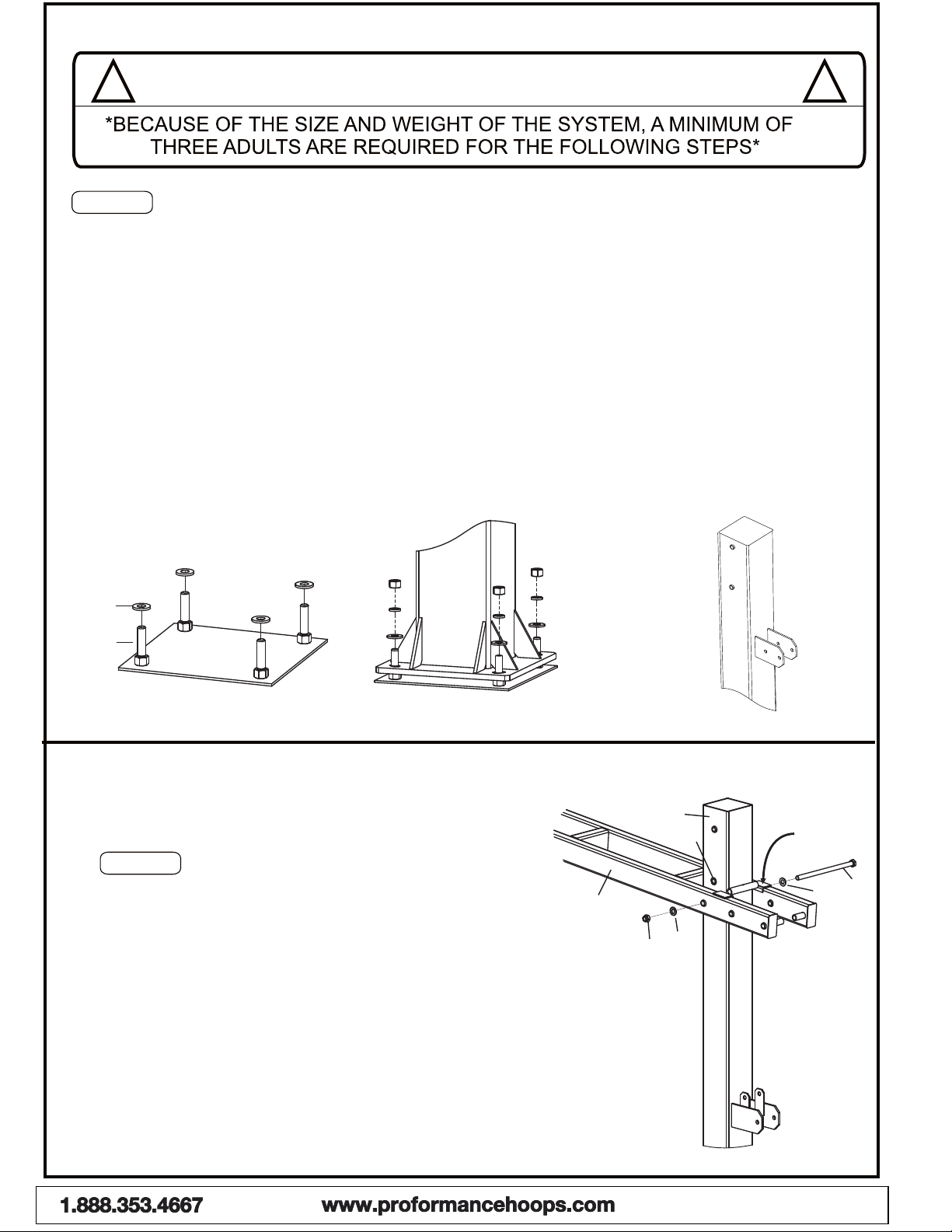 *BECAUSE OF THE SIZE AND WEIGHT OF THE SYSTEM, A MINIMUM OF THREE ADULTS ARE REQUIRED FOR THE FOLLOWING STEPS*

1.888.353.4667 www.proformancehoops.com