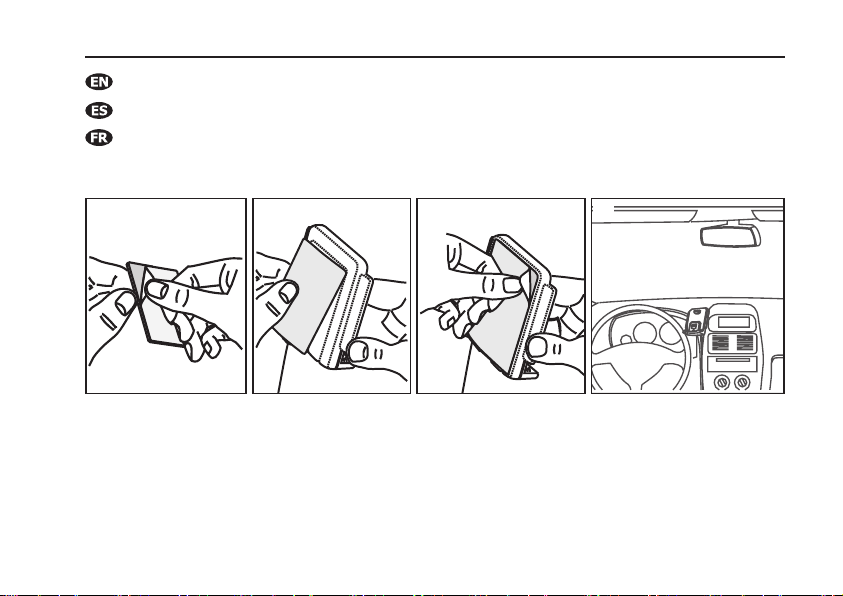 EN

ES

FR