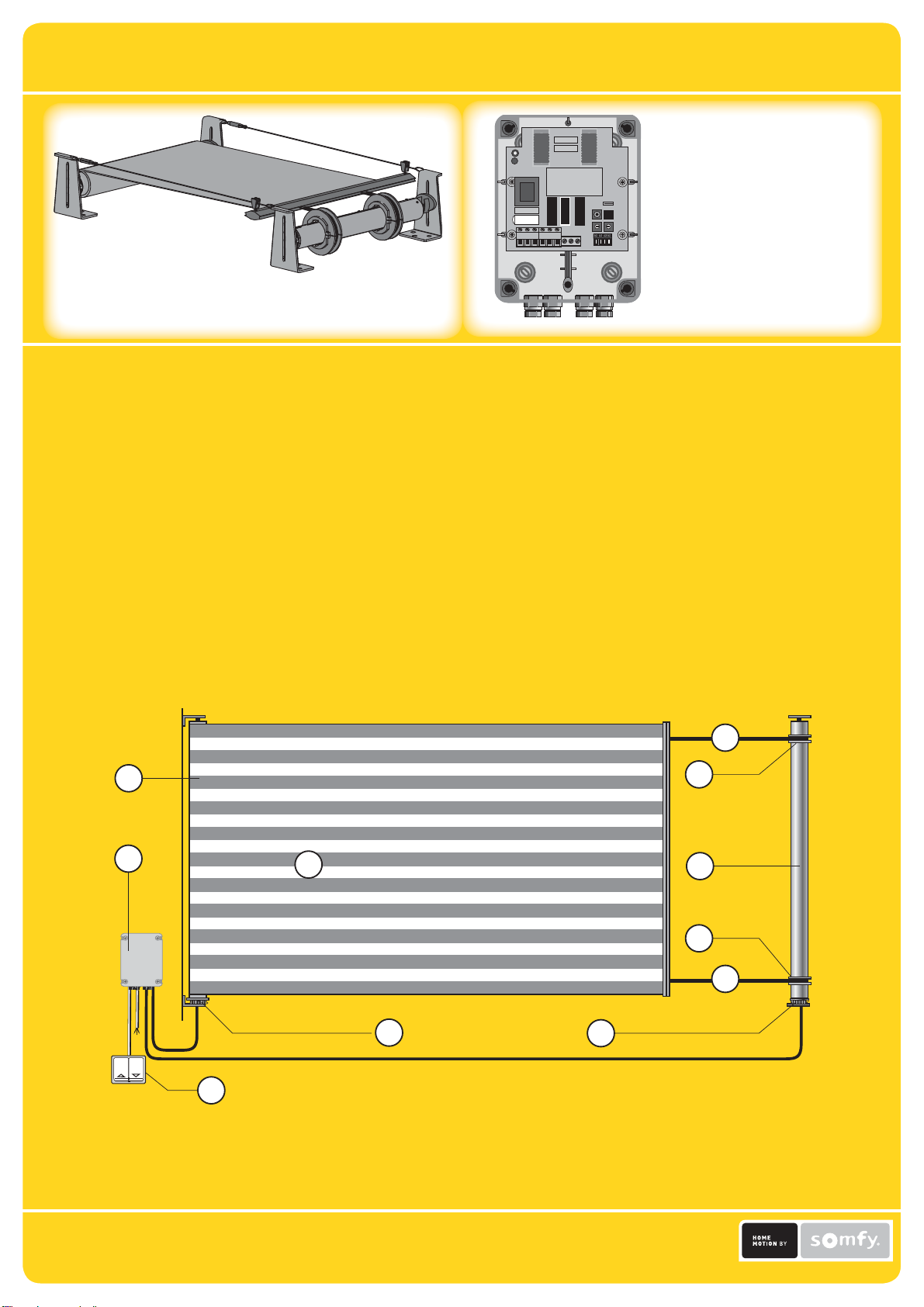 HOME MOTION BY somfy.