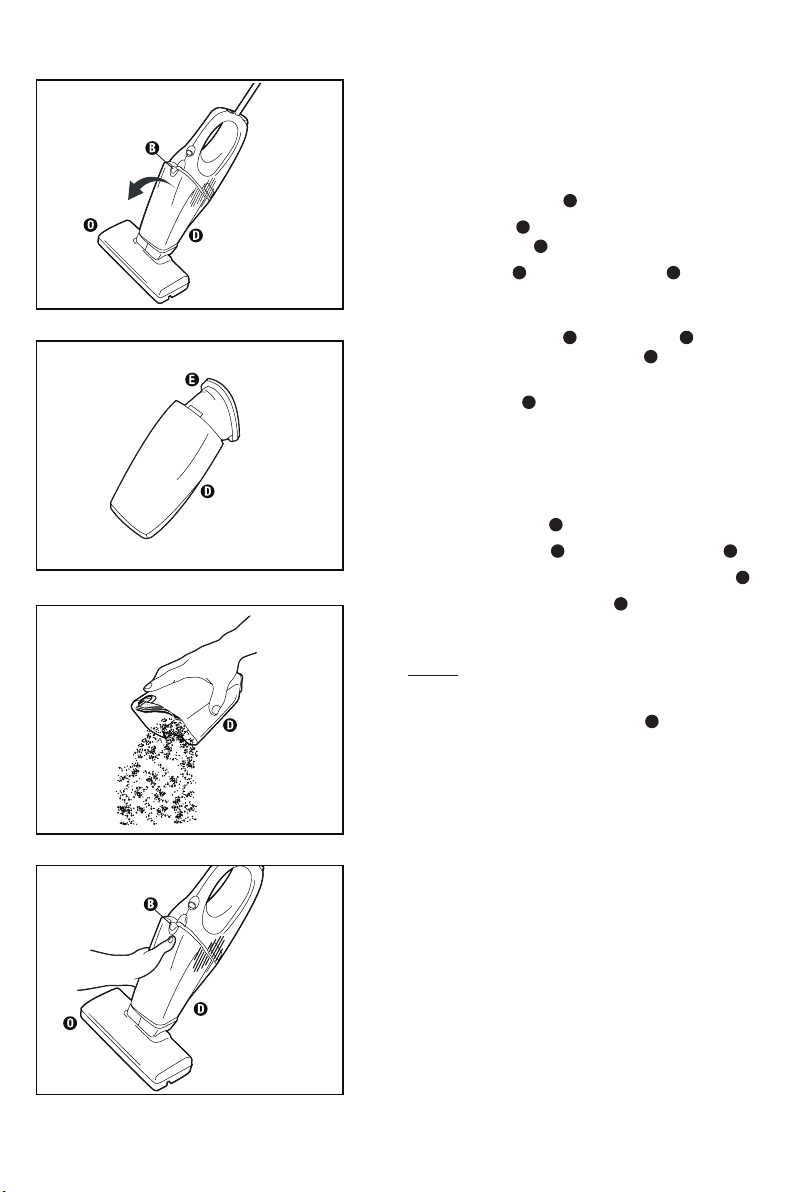 B
O
D

E
D

D

B
O
D