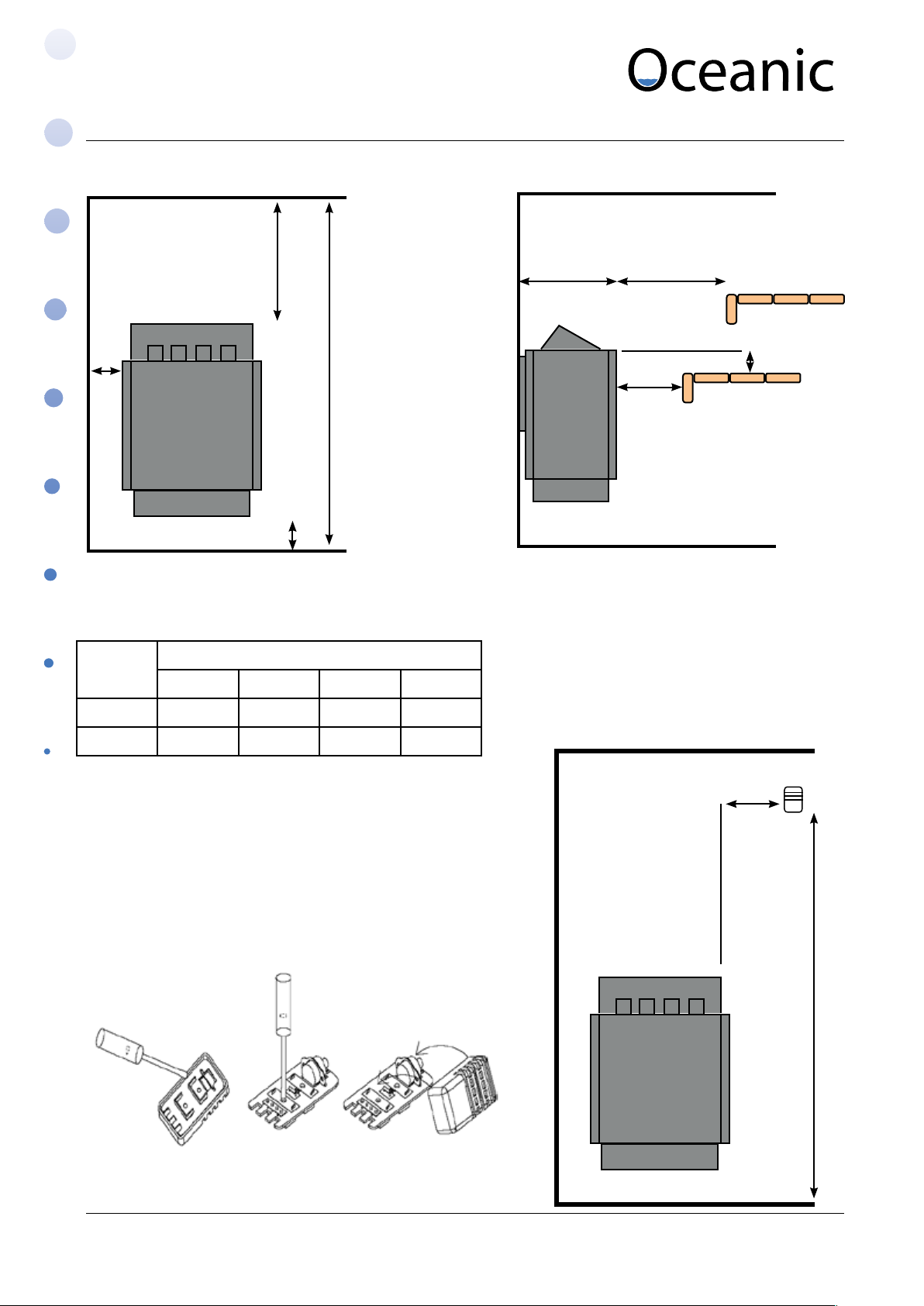 Oceanic