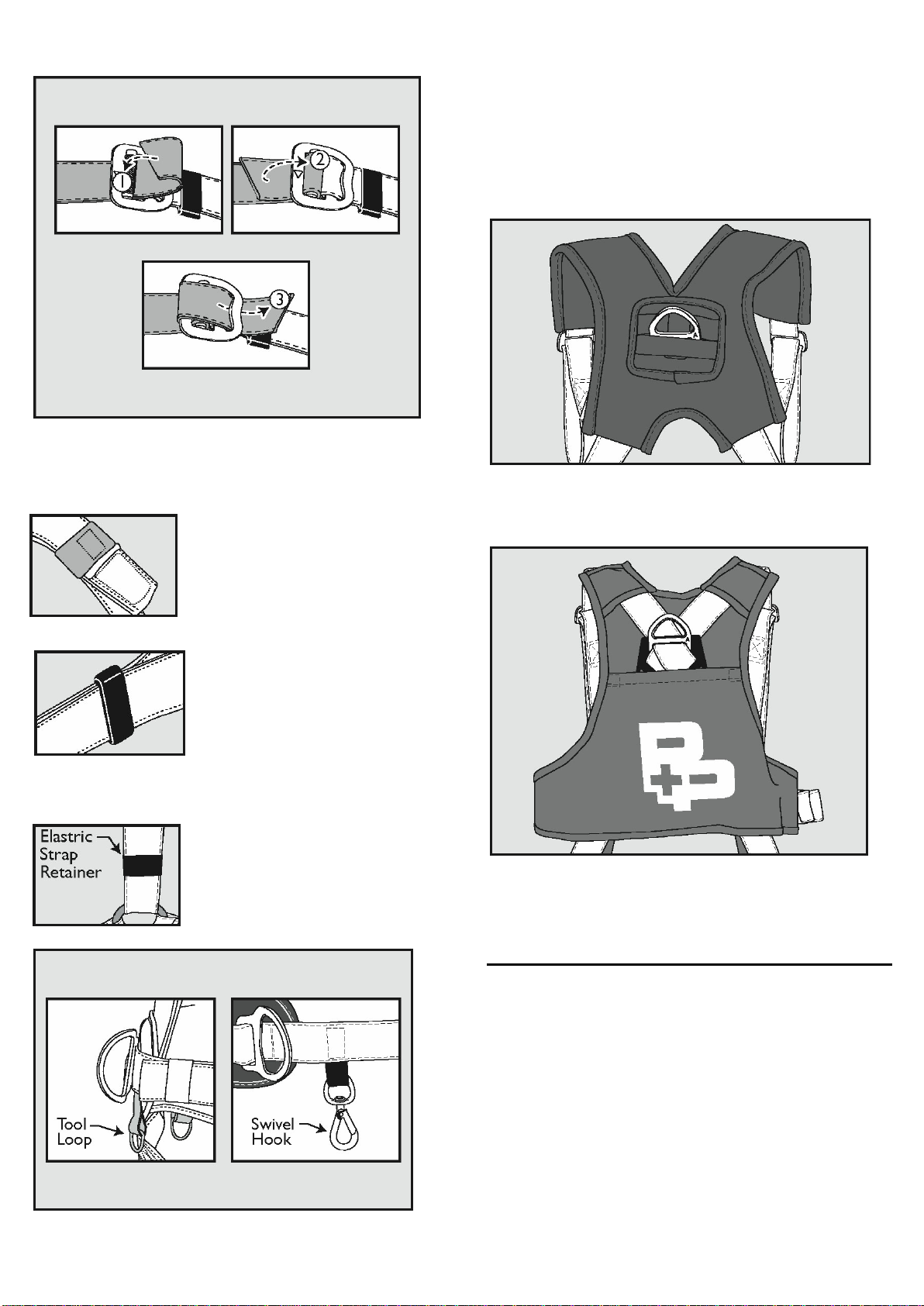 1

2

3

Elastic Strap Retainer

Tool Loop

Swivel Hook