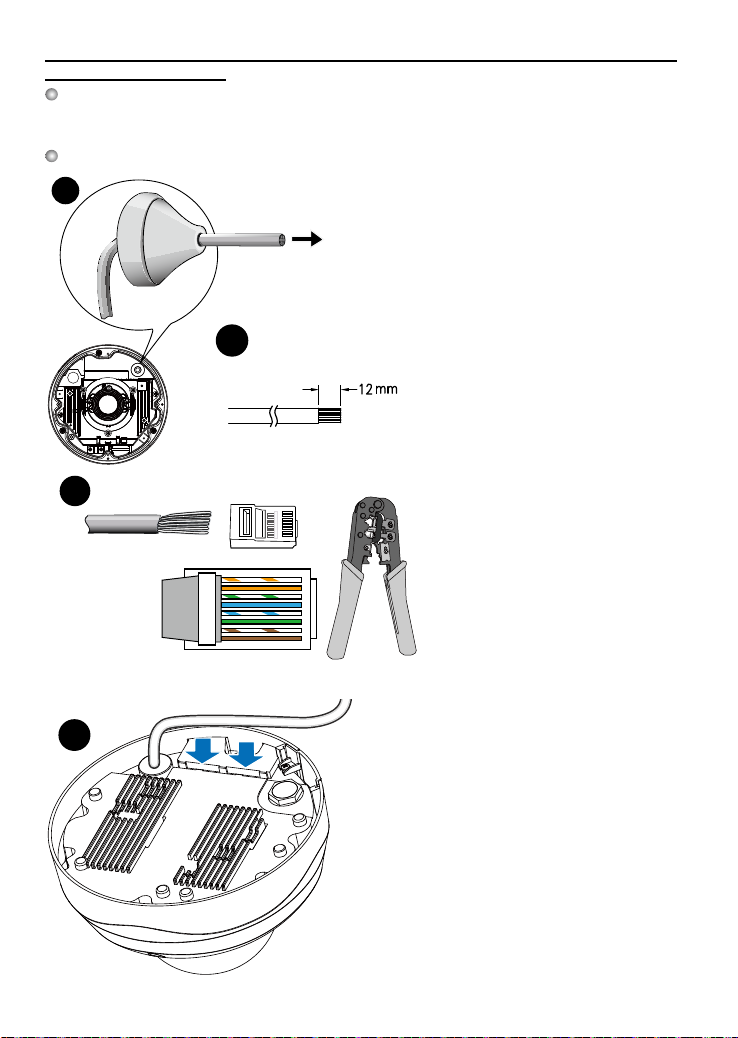 12 mm