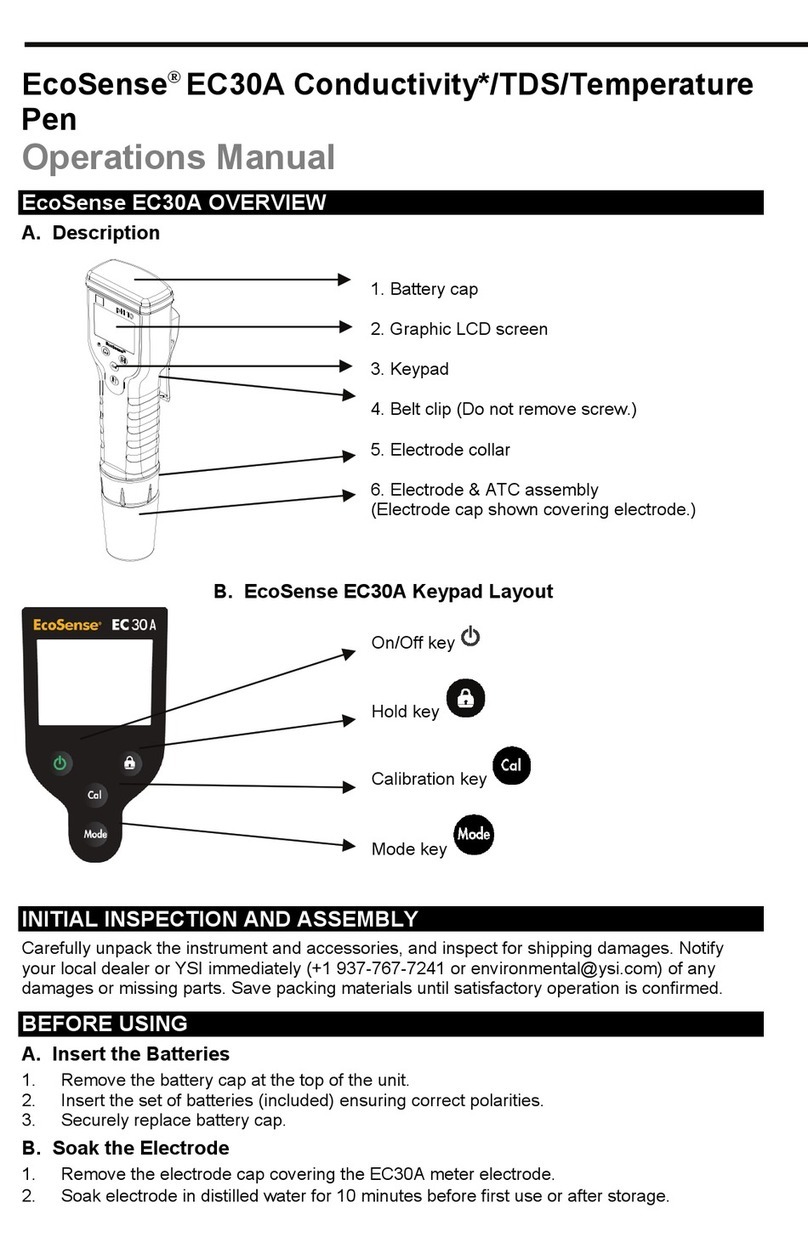 EcoSense® EC30A Conductivity*/TDS/Temperature Pen
Operations Manual

EcoSense EC30A OVERVIEW

A. Description

1. Battery cap
2. Graphic LCD screen
3. Keypad
4. Belt clip (Do not remove screw.)
5. Electrode collar
6. Electrode & ATC assembly (Electrode cap shown covering electrode.)

B. EcoSense EC30A Keypad Layout

EcoSense EC30A

Cal
Mode

On/Off key
Hold key
Calibration key Cal
Mode key Mode

INITIAL INSPECTION AND ASSEMBLY

Carefully unpack the instrument and accessories, and inspect for shipping damages. Notify your local dealer or YSI immediately (+1 937-767-7241 or environmental@ysi.com) of any damages or missing parts. Save packing materials until satisfactory operation is confirmed.

BEFORE USING

A. Insert the Batteries

1. Remove the battery cap at the top of the unit.
2. Insert the set of batteries (included) ensuring correct polarities.
3. Securely replace battery cap.

B. Soak the Electrode

1. Remove the electrode cap covering the EC30A meter electrode.
2. Soak electrode in distilled water for 10 minutes before first use or after storage.