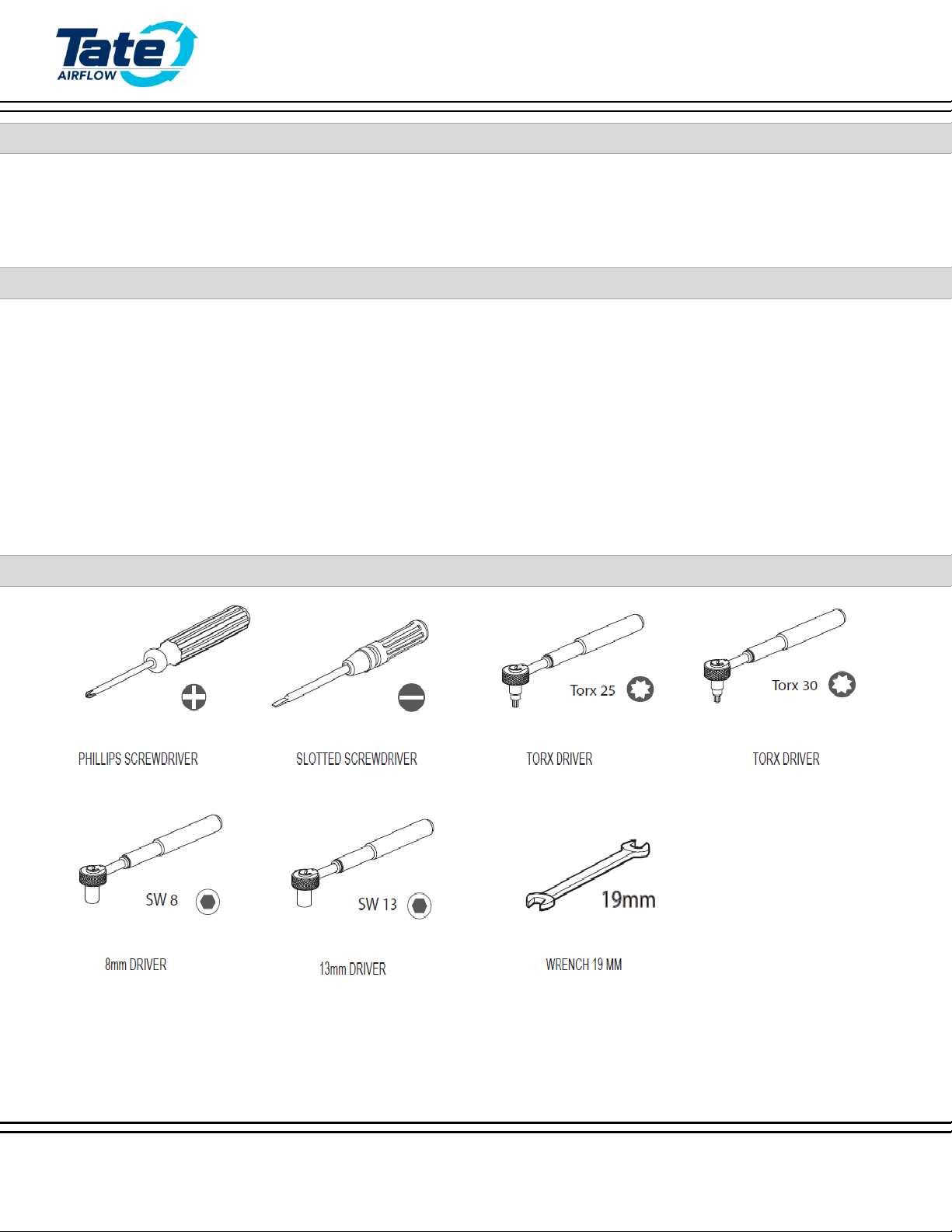 Tate
AIRFLOW

Torx 25

Torx 30

PHILLIPS SCREWDRIVER

SLOTTED SCREWDRIVER

TORX DRIVER

TORX DRIVER

SW 8

SW 13

19mm

8mm DRIVER

13mm DRIVER

WRENCH 19 MM