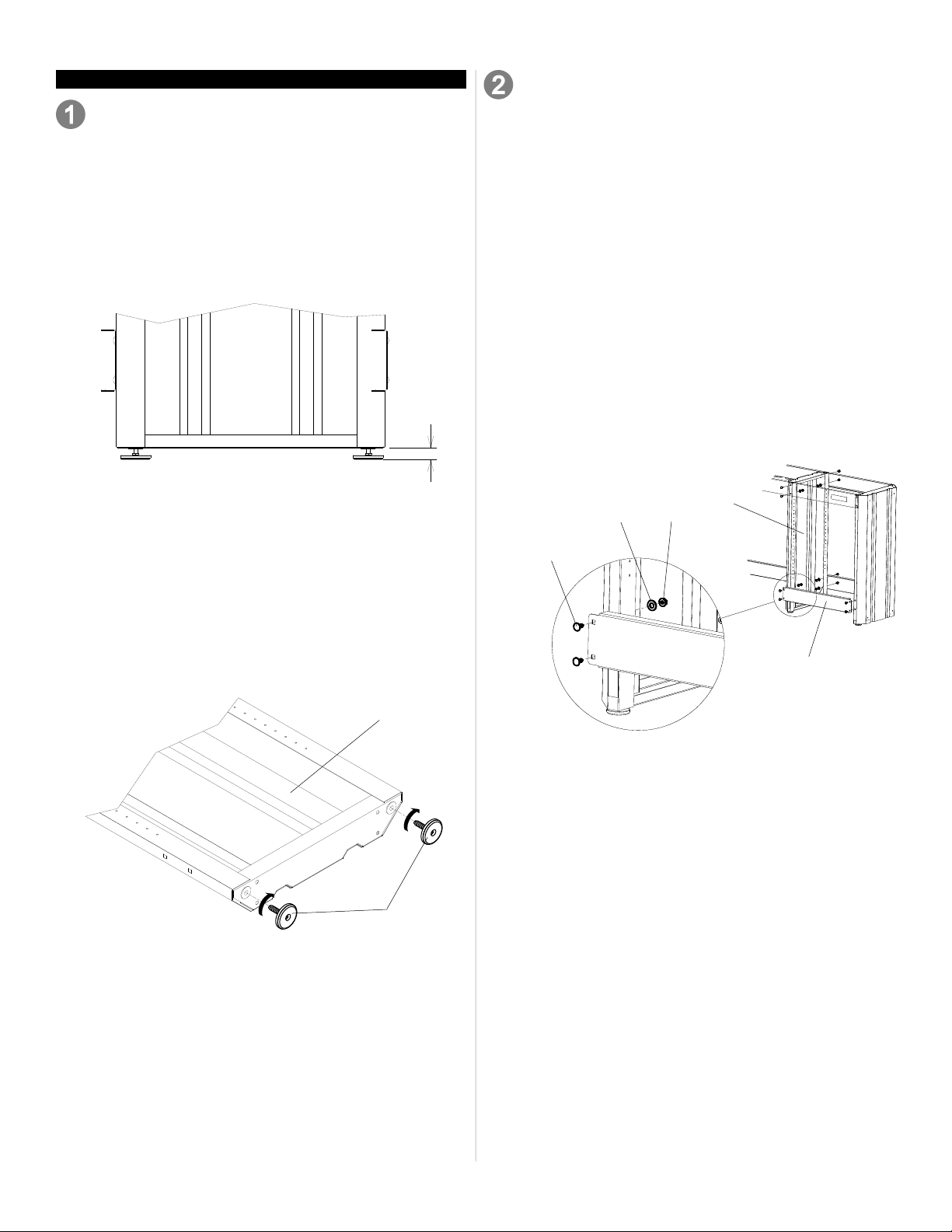 1

2