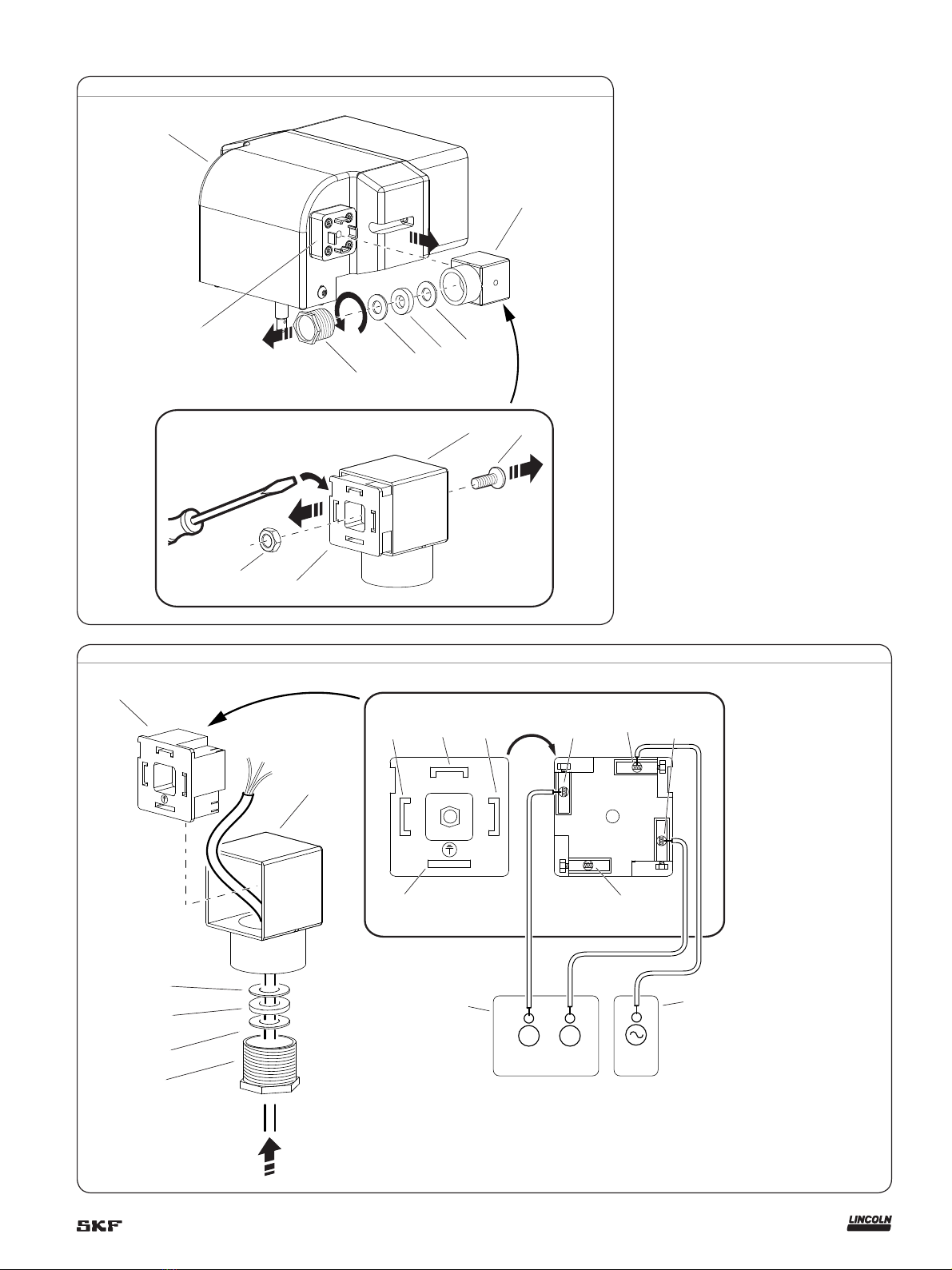 SKF

LINCOLN